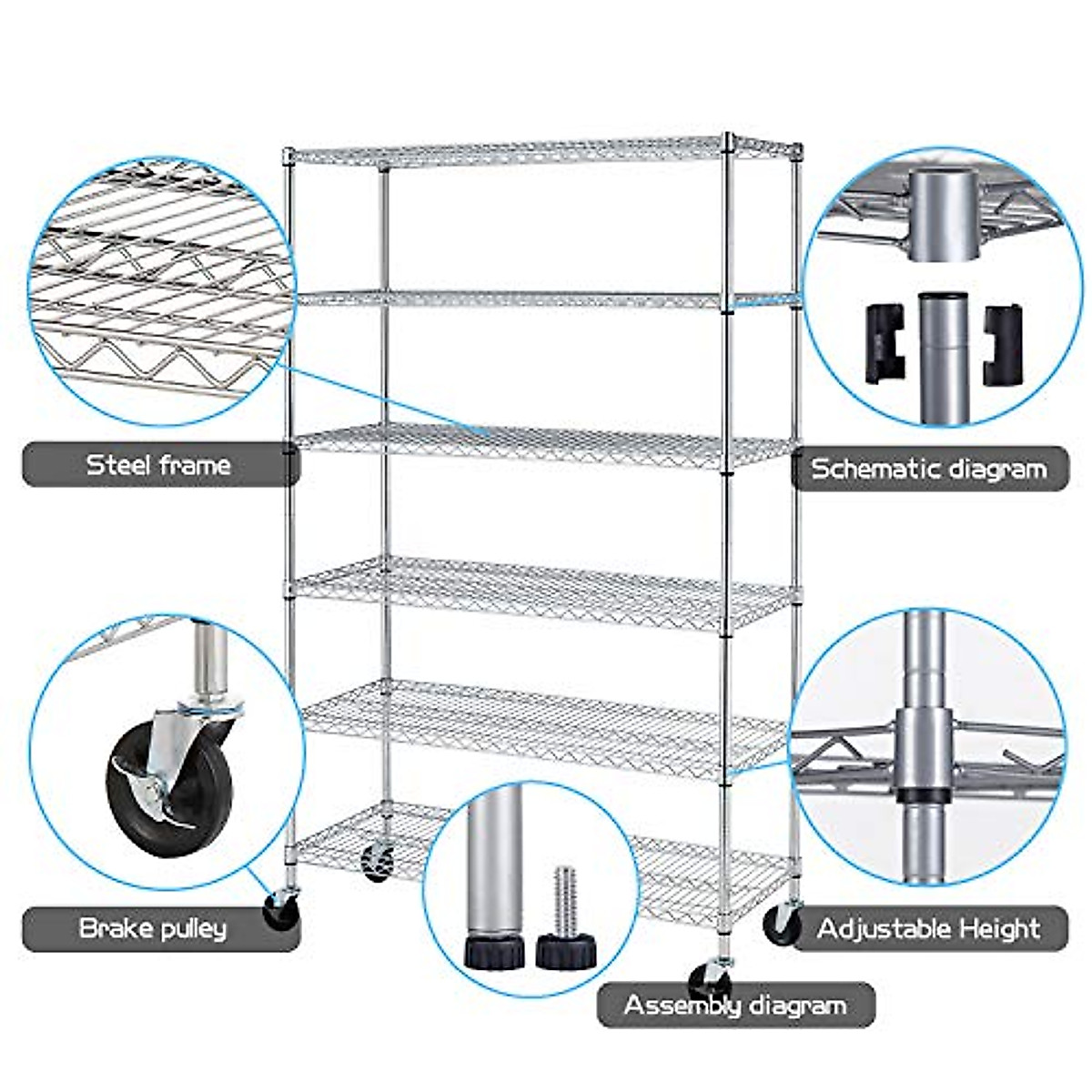 Steel frame

Schematic diagram

Brake pulley

Adjustable Height

Assembly diagram