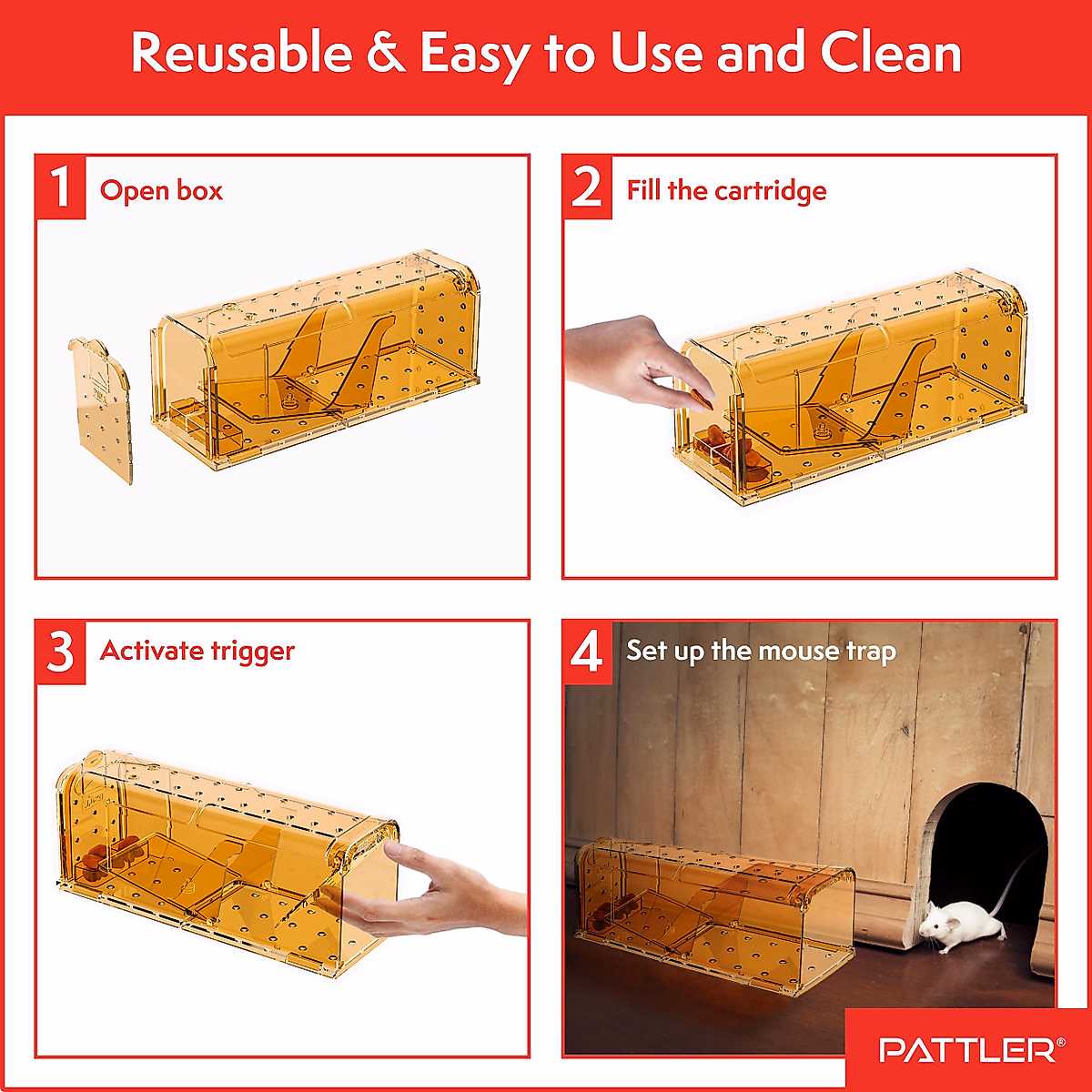 Reusable & Easy to Use and Clean

1 Open box

2 Fill the cartridge

3 Activate trigger

4 Set up the mouse trap

PATTLER®