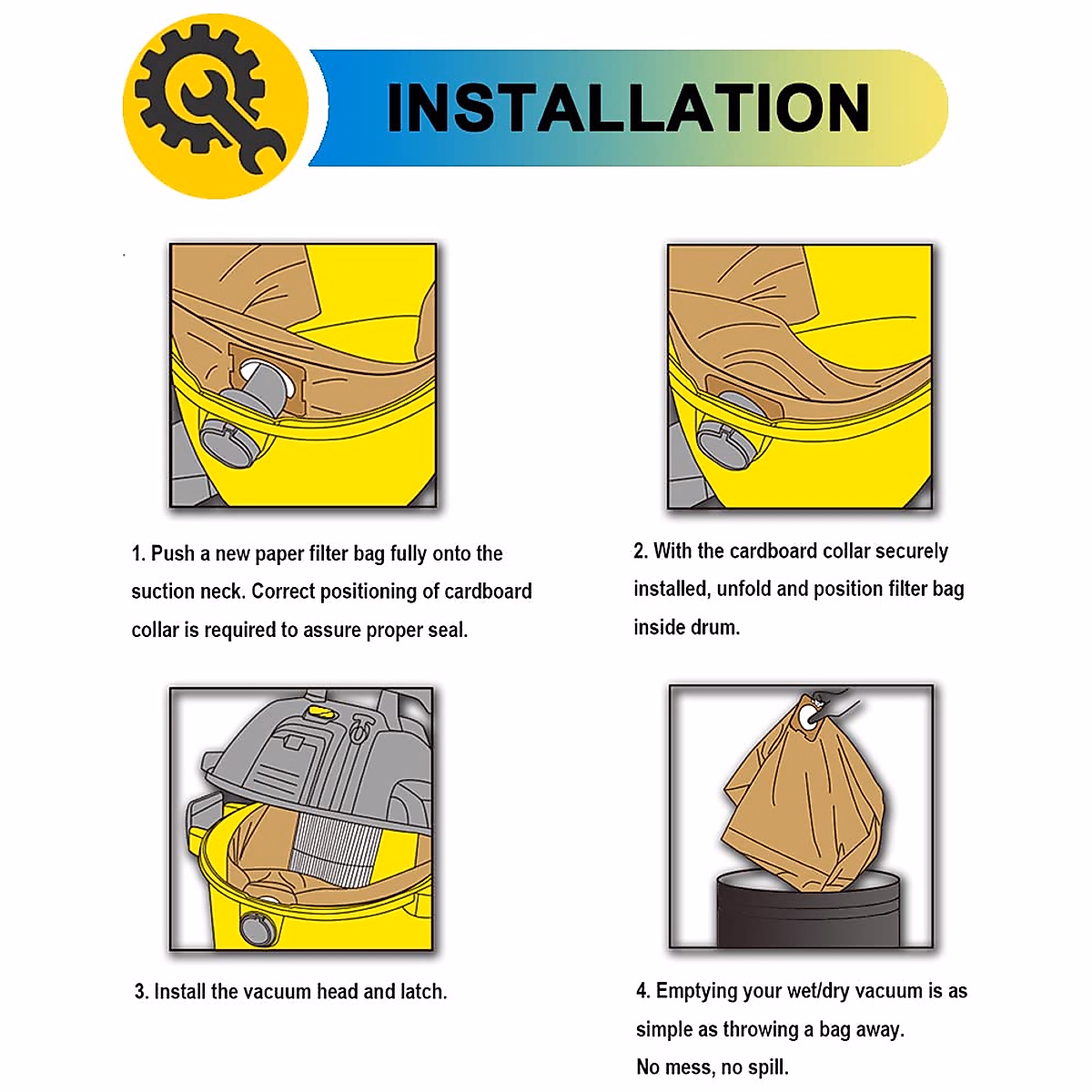 INSTALLATION

1. Push a new paper filter bag fully onto the suction neck. Correct positioning of cardboard collar is required to assure proper seal.

2. With the cardboard collar securely installed, unfold and position filter bag inside drum.

3. Install the vacuum head and latch.

4. Emptying your wet/dry vacuum is as simple as throwing a bag away.
No mess, no spill.