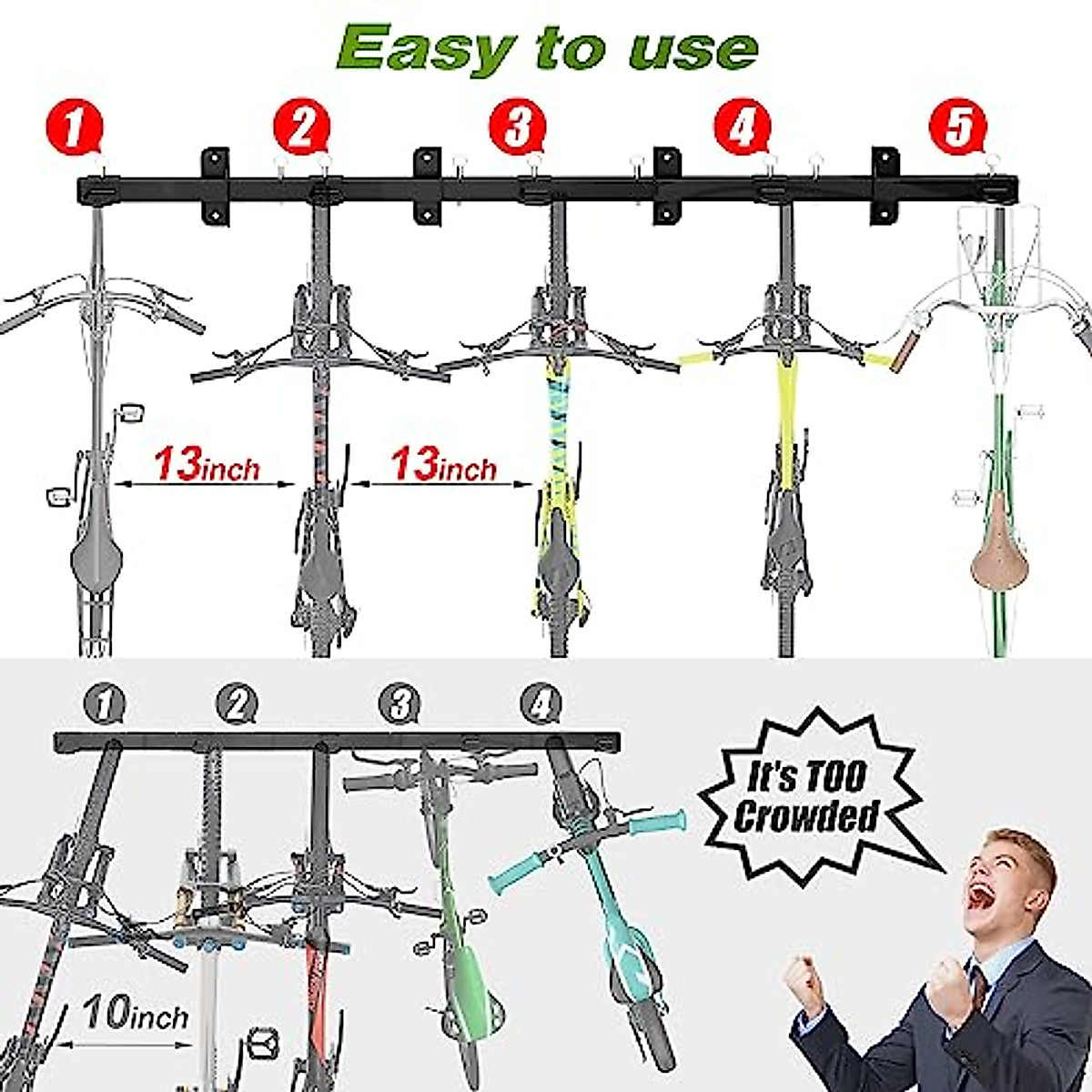 Easy to use

1 2 3 4 5

13inch

13inch

1 2 3 4

It's TOO Crowded

10inch