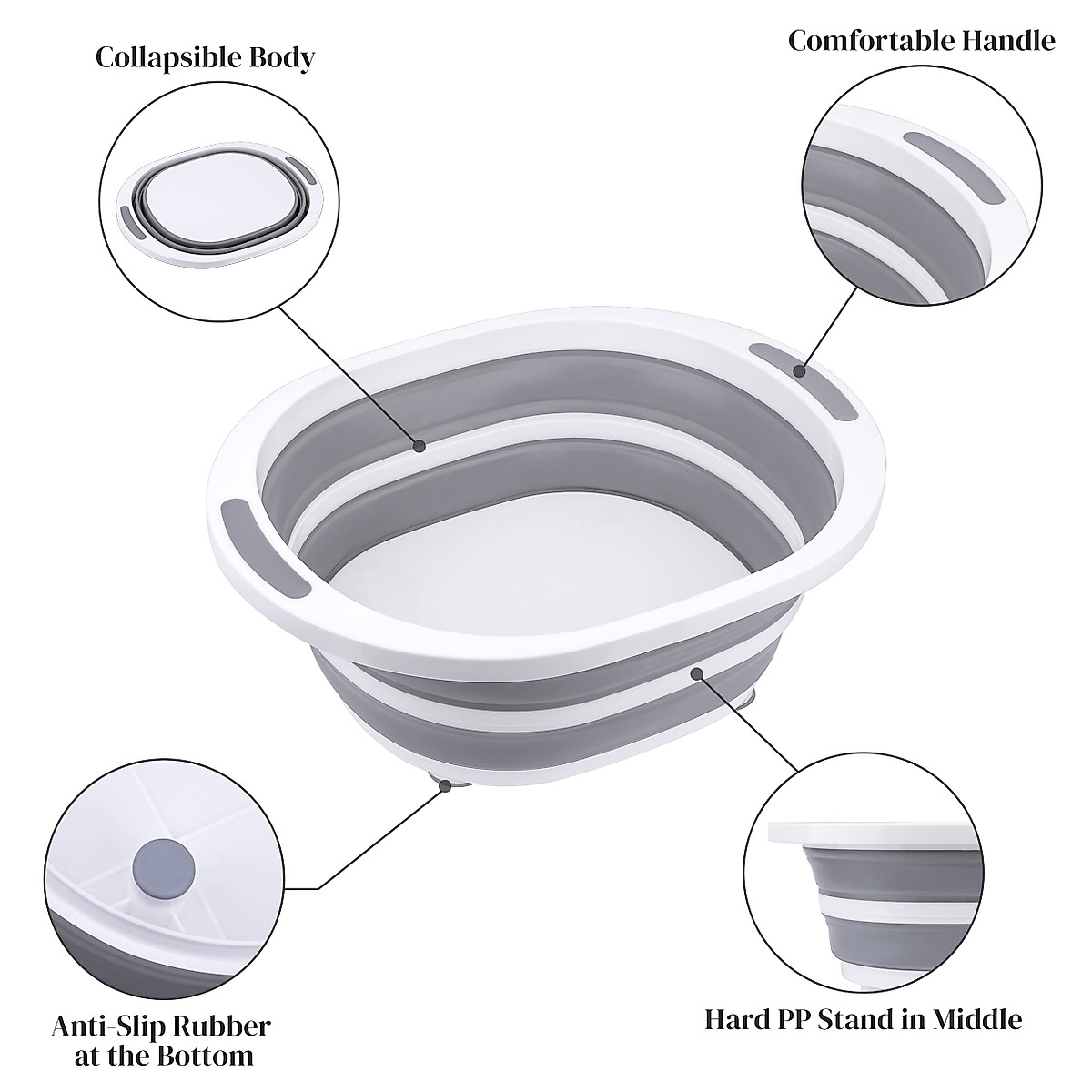 Collapsible Body

Comfortable Handle

Anti-Slip Rubber at the Bottom

Hard PP Stand in Middle