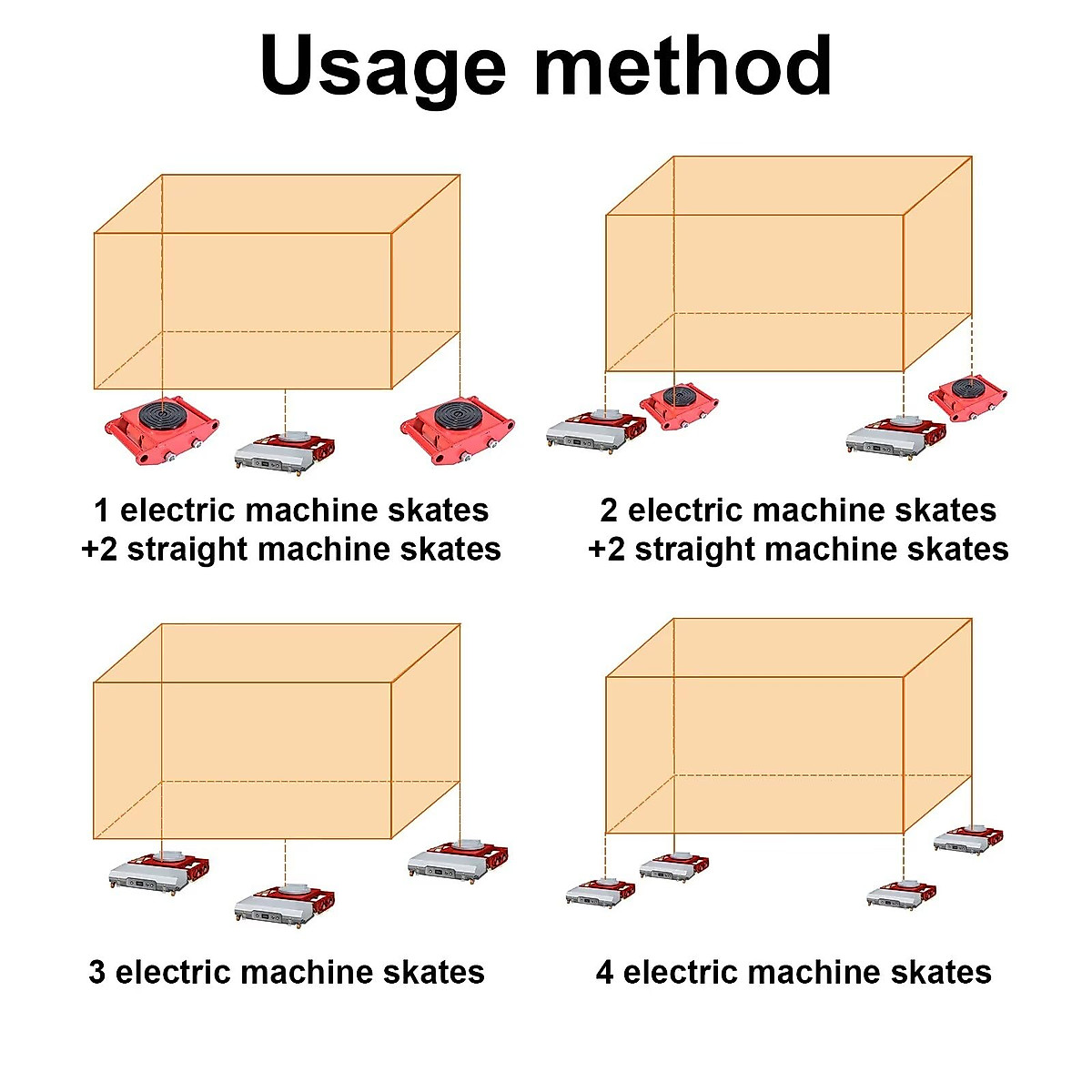 Usage method

1 electric machine skates
+2 straight machine skates

2 electric machine skates
+2 straight machine skates

3 electric machine skates

4 electric machine skates