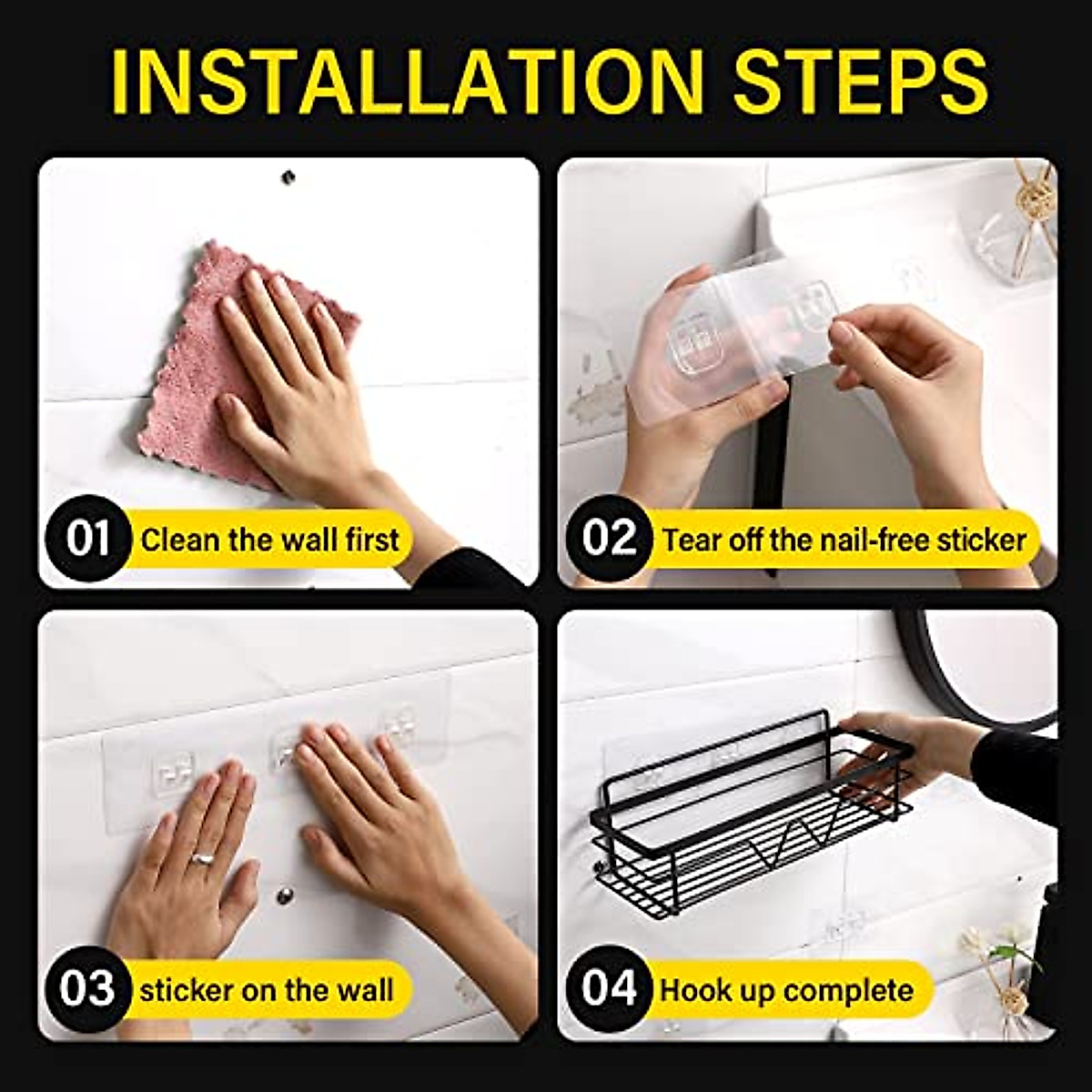 INSTALLATION STEPS

01 Clean the wall first

02 Tear off the nail-free sticker

03 sticker on the wall

04 Hook up complete