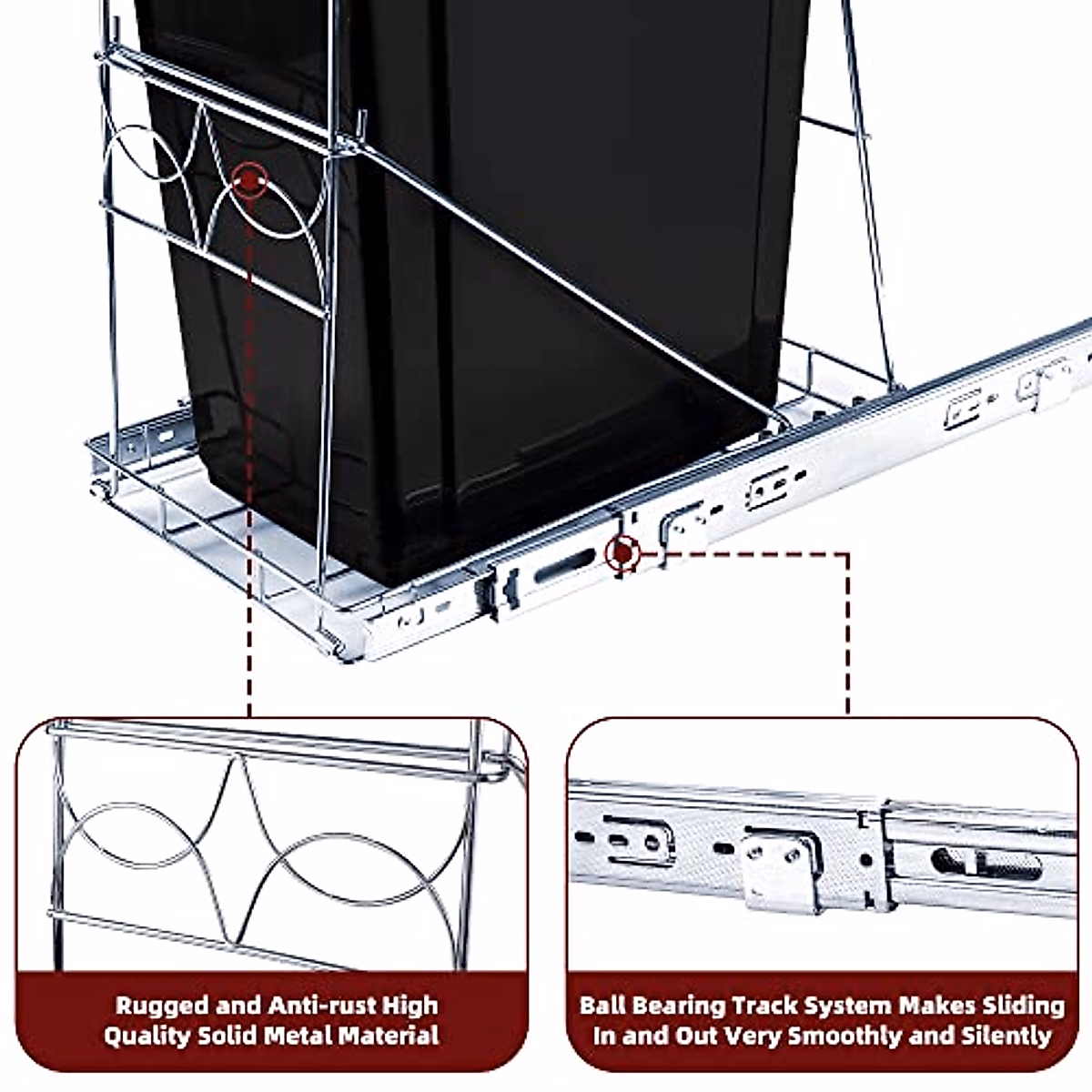 Rugged and Anti-rust High Quality Solid Metal Material

Ball Bearing Track System Makes Sliding In and Out Very Smoothly and Silently