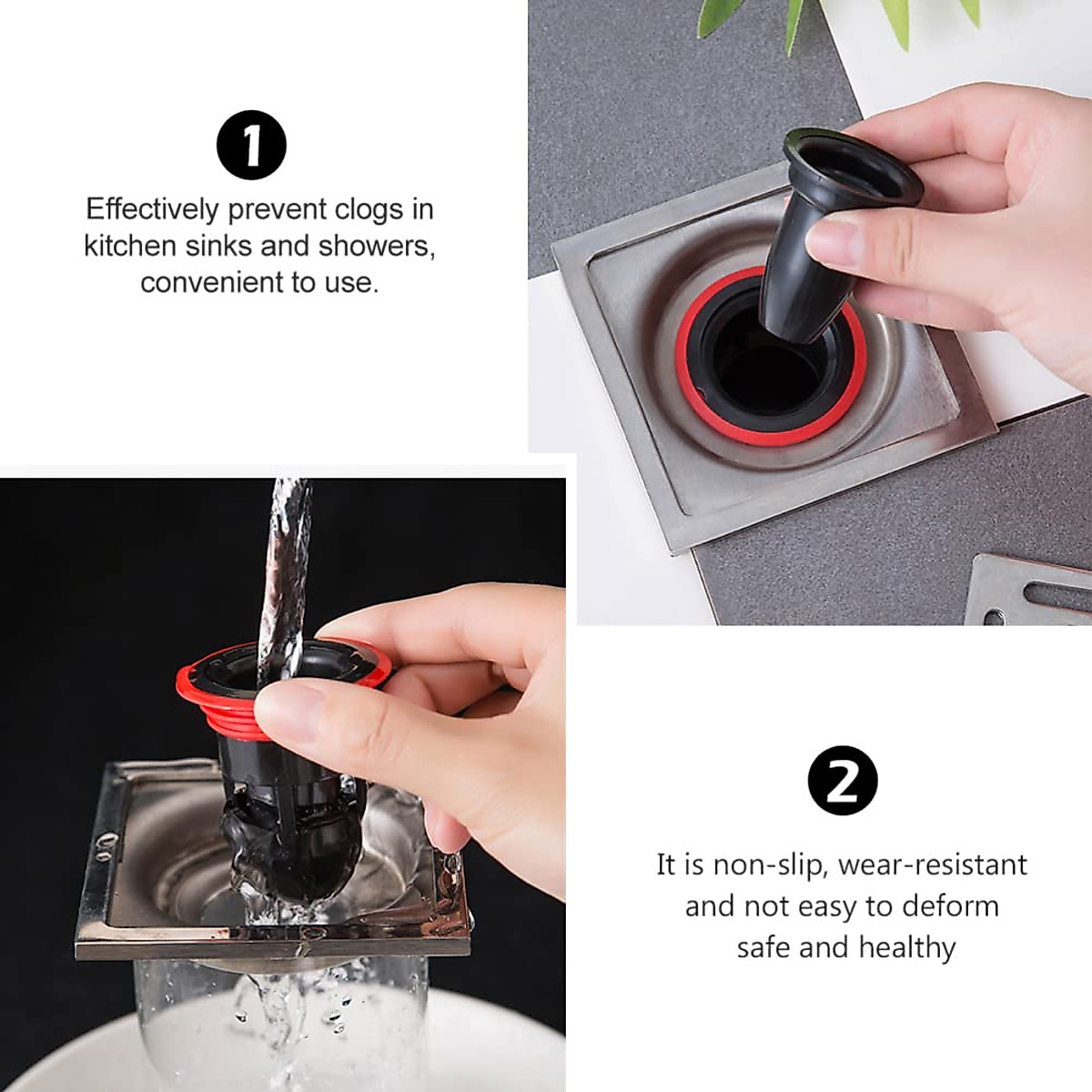 1

Effectively prevent clogs in kitchen sinks and showers, convenient to use.

2

It is non-slip, wear-resistant and not easy to deform safe and healthy