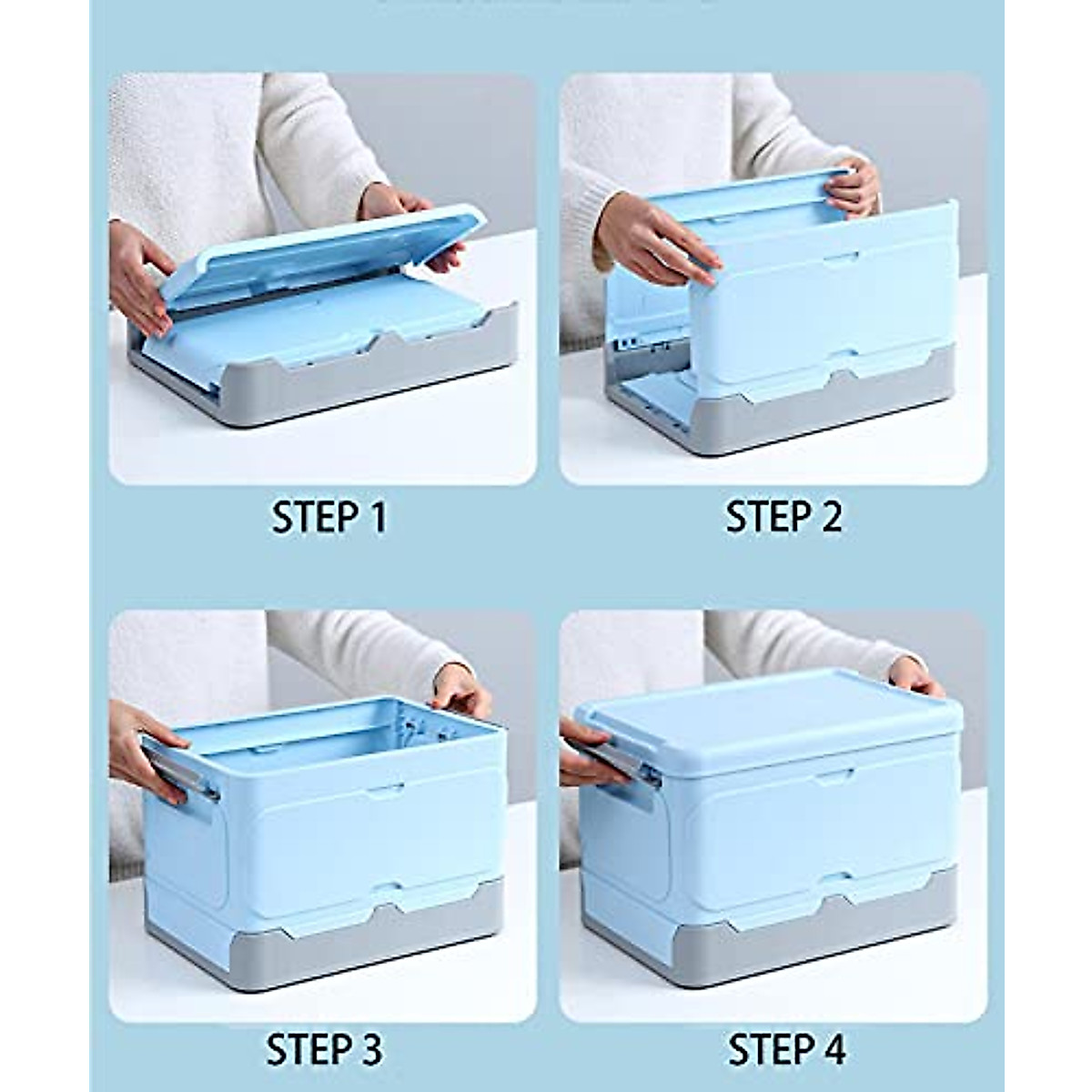 STEP 1

STEP 2

STEP 3

STEP 4