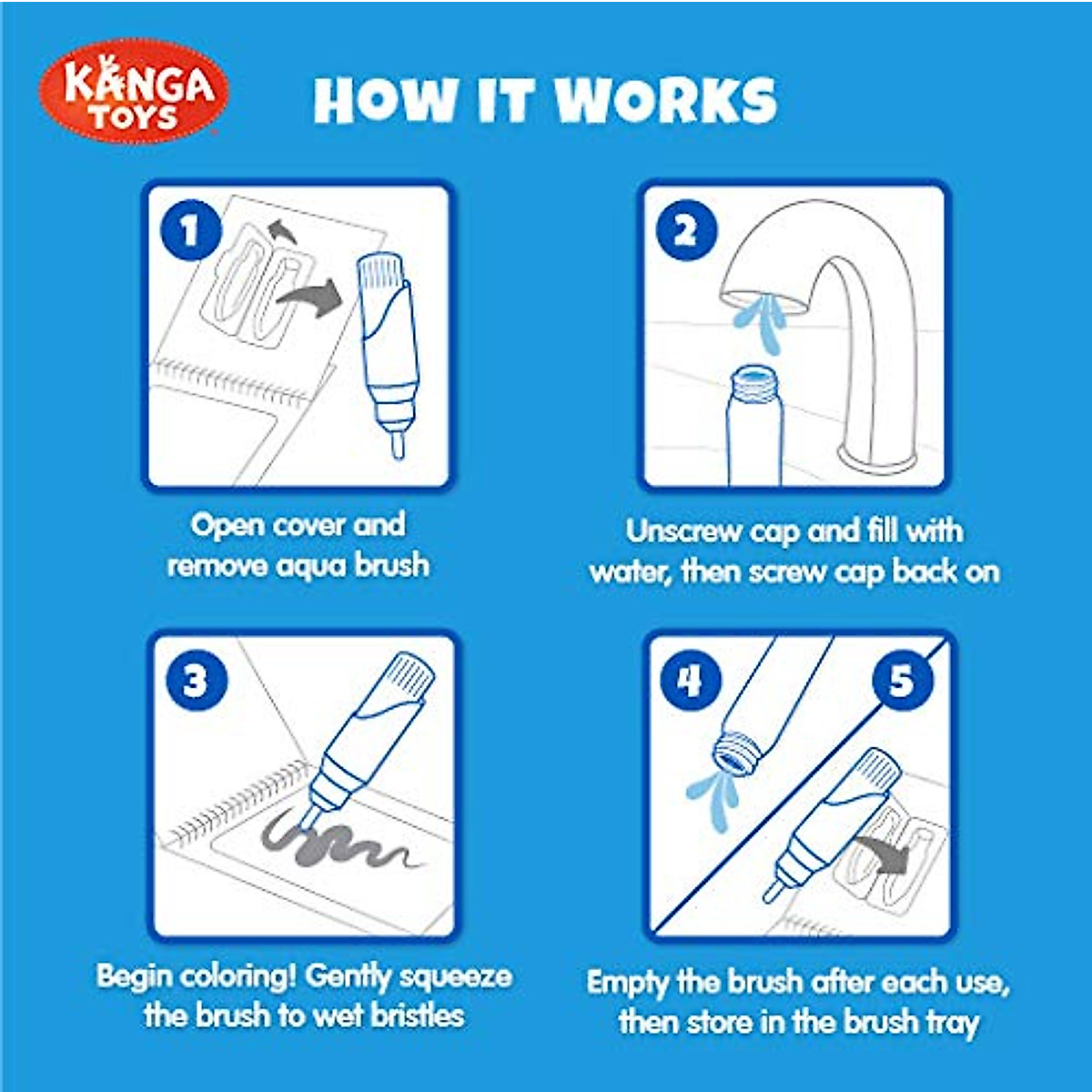 KANGA TOYS

HOW IT WORKS

1

Open cover and remove aqua brush

2

Unscrew cap and fill with water, then screw cap back on

3

Begin coloring! Gently squeeze the brush to wet bristles

4

5

Empty the brush after each use, then store in the brush tray