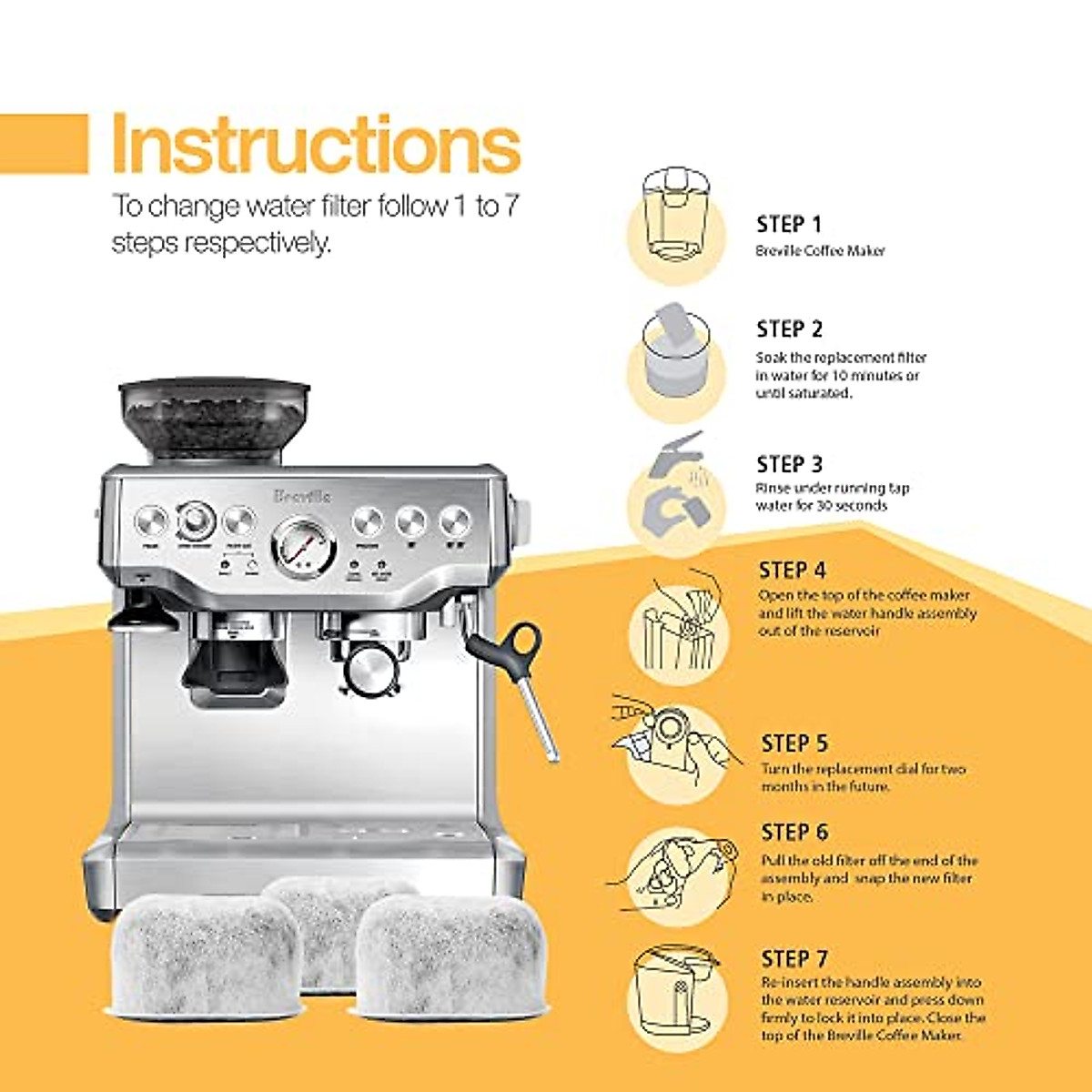 Instructions

To change water filter follow 1 to 7 steps respectively.

Breville

STEP 1
Breville Coffee Maker

STEP 2
Soak the replacement filter in water for 10 minutes or until saturated.

STEP 3
Rinse under running tap water for 30 seconds

STEP 4
Open the top of the coffee maker and lift the water handle assembly out of the reservoir

STEP 5
Turn the replacement dial for two months in the future.

STEP 6
Pull the old filter off the end of the assembly and snap the new filter in place.

STEP 7
Re-insert the handle assembly into the water reservoir and press down firmly to lock it into place. Close the top of the Breville Coffee Maker.