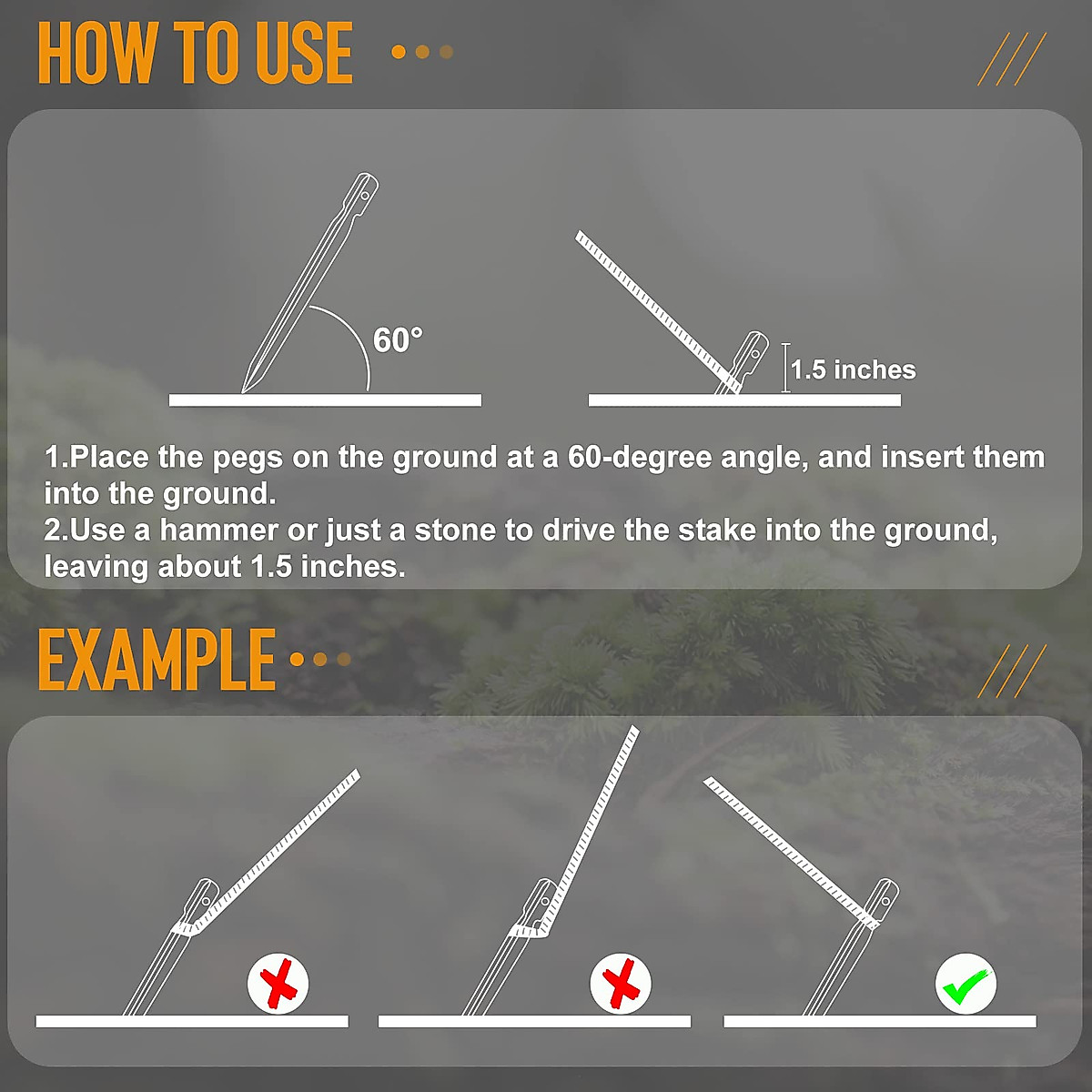 HOW TO USE

60°

1.5 inches

1.Place the pegs on the ground at a 60-degree angle, and insert them into the ground.
2.Use a hammer or just a stone to drive the stake into the ground, leaving about 1.5 inches.

EXAMPLE