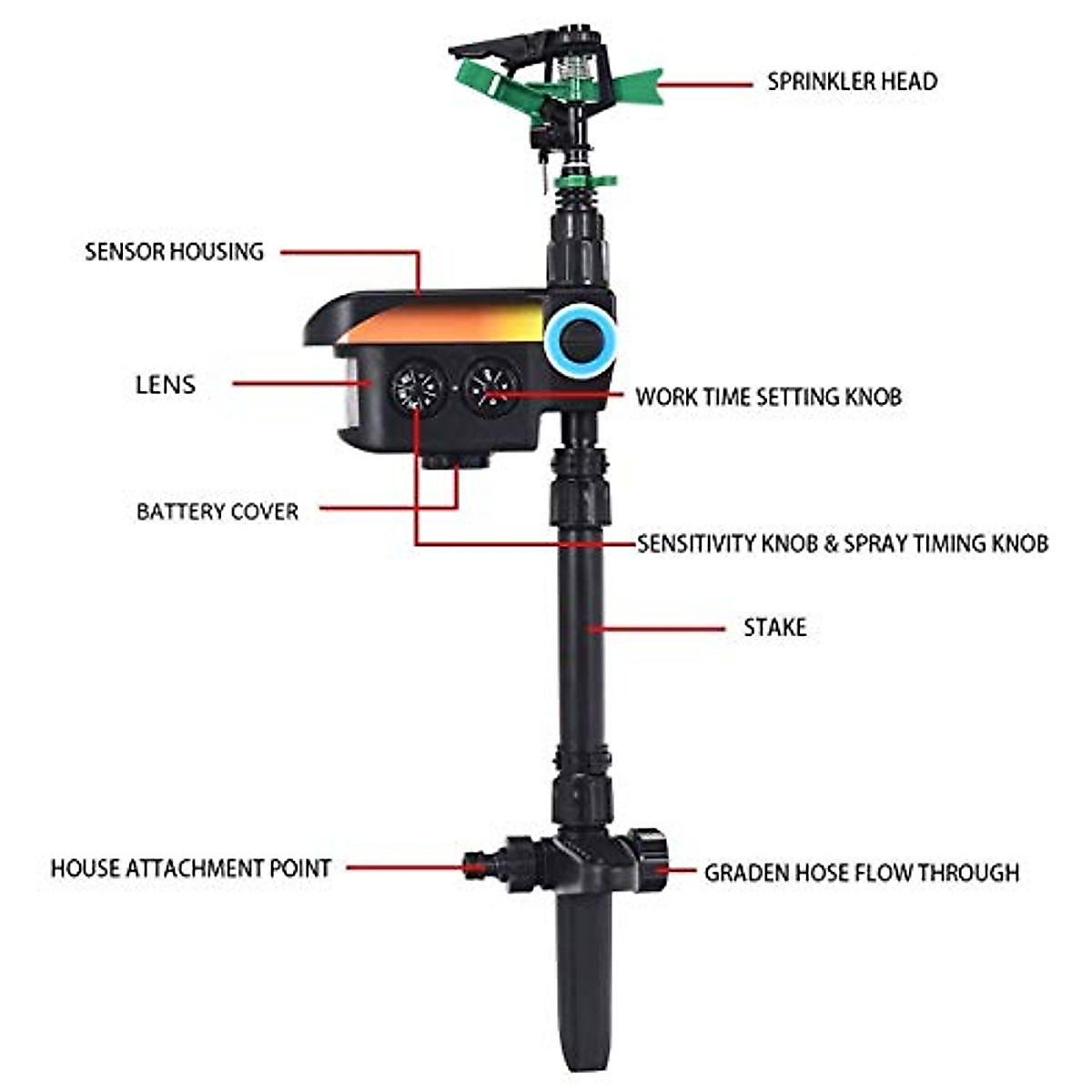 SPRINKLER HEAD

SENSOR HOUSING

LENS

WORK TIME SETTING KNOB

BATTERY COVER

SENSITIVITY KNOB & SPRAY TIMING KNOB

STAKE

HOUSE ATTACHMENT POINT

GRADEN HOSE FLOW THROUGH