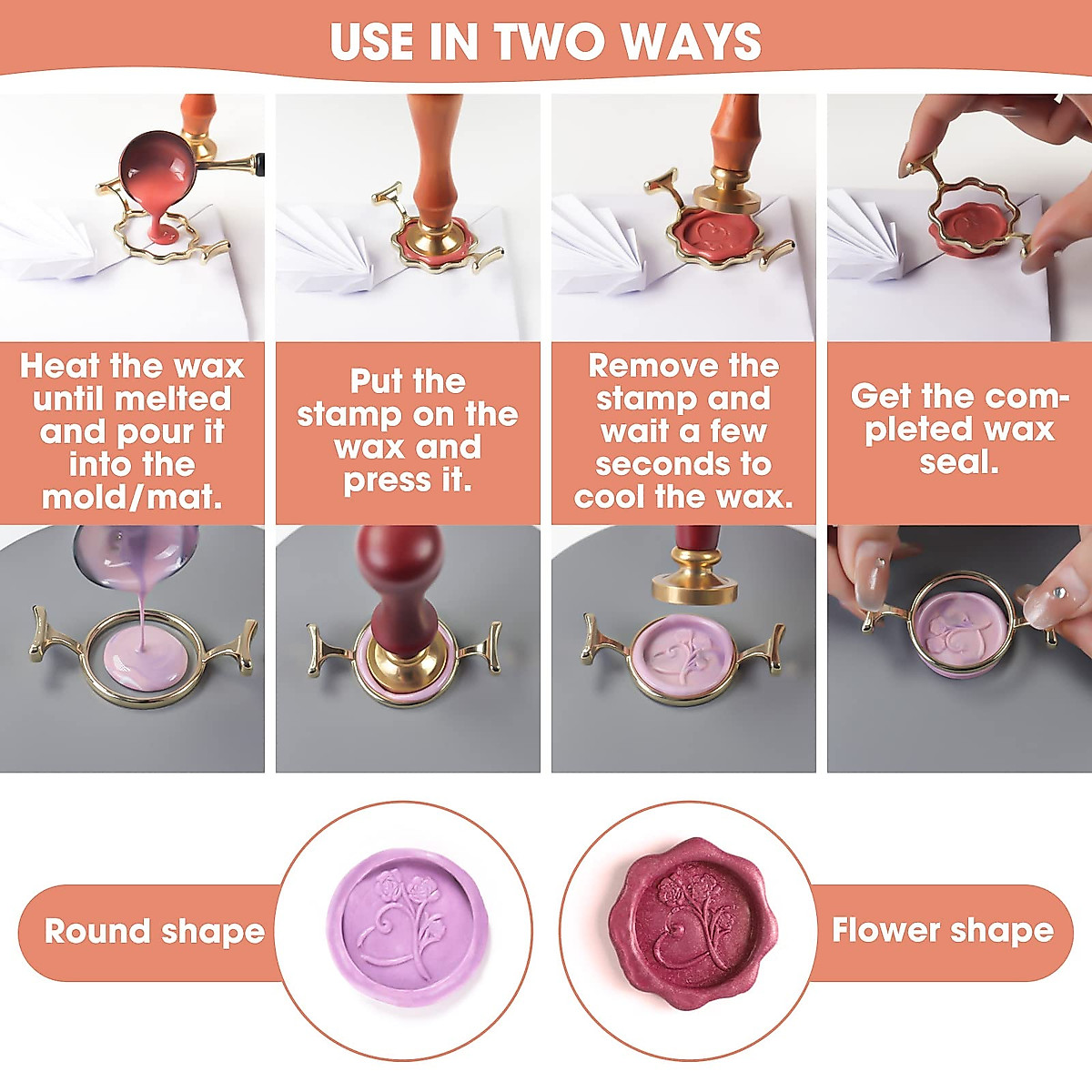 USE IN TWO WAYS

Heat the wax until melted and pour it into the mold/mat.

Put the stamp on the wax and press it.

Remove the stamp and wait a few seconds to cool the wax.

Get the completed wax seal.

Round shape

Flower shape