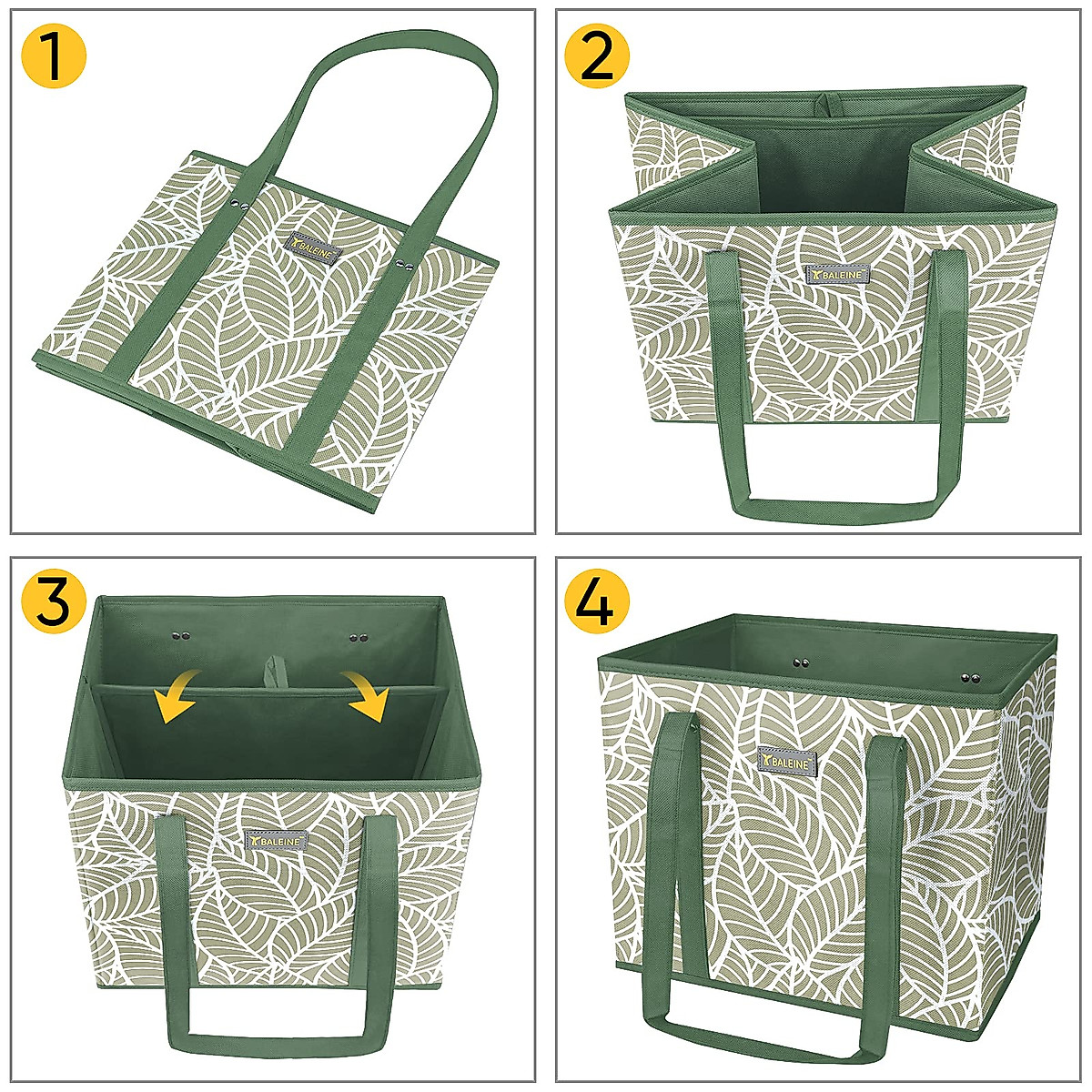 1

BALEINE

2

BALEINE

3

BALEINE

4

BALEINE