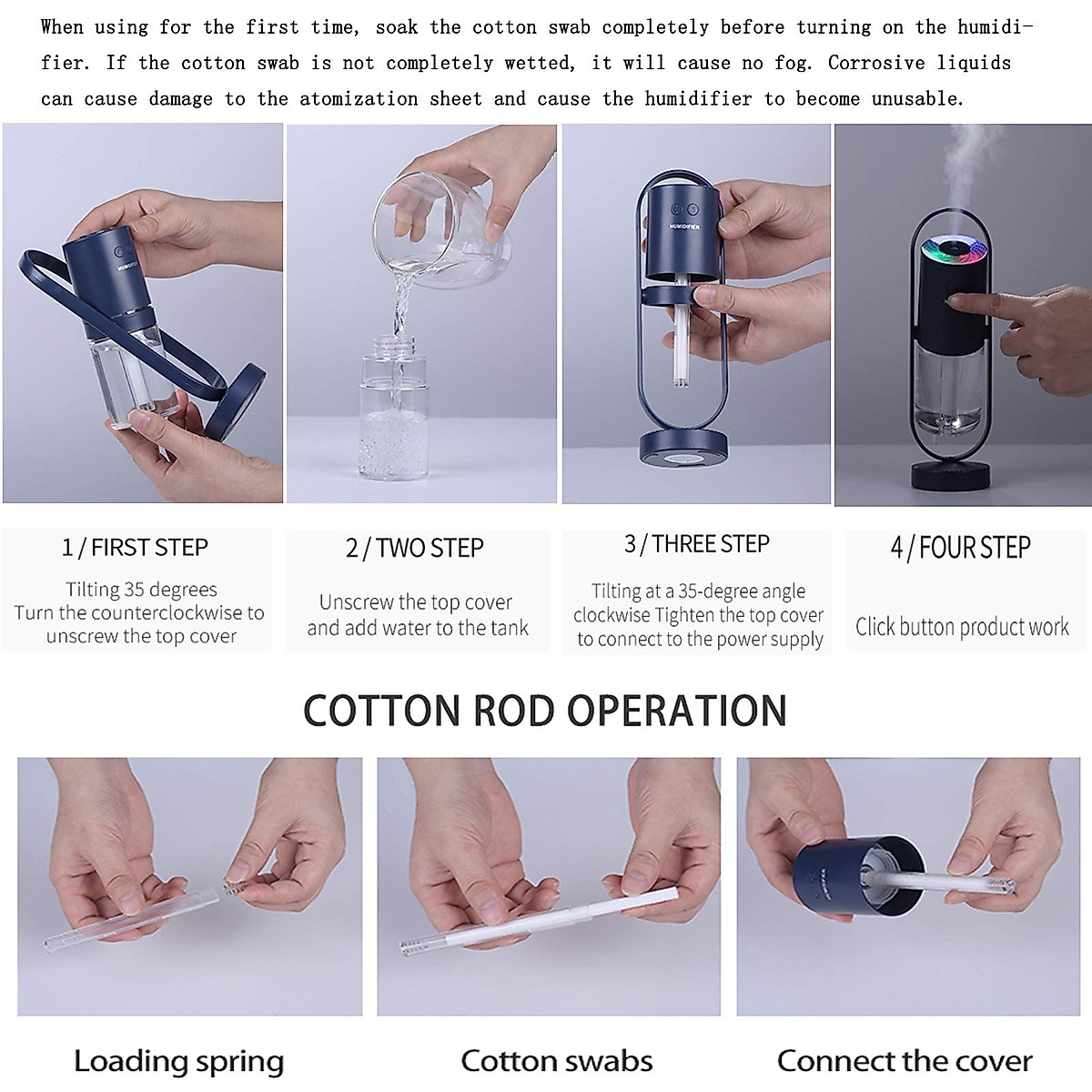 When using for the first time, soak the cotton swab completely before turning on the humidifier. If the cotton swab is not completely wetted, it will cause no fog. Corrosive liquids can cause damage to the atomization sheet and cause the humidifier to become unusable.

HUMIDIFIER

HUMIDIFIER

1 / FIRST STEP
Tilting 35 degrees
Turn the counterclockwise to unscrew the top cover

2 / TWO STEP
Unscrew the top cover and add water to the tank

3 / THREE STEP
Tilting at a 35-degree angle clockwise Tighten the top cover to connect to the power supply

4 / FOUR STEP
Click button product work

COTTON ROD OPERATION

Loading spring

Cotton swabs

Connect the cover