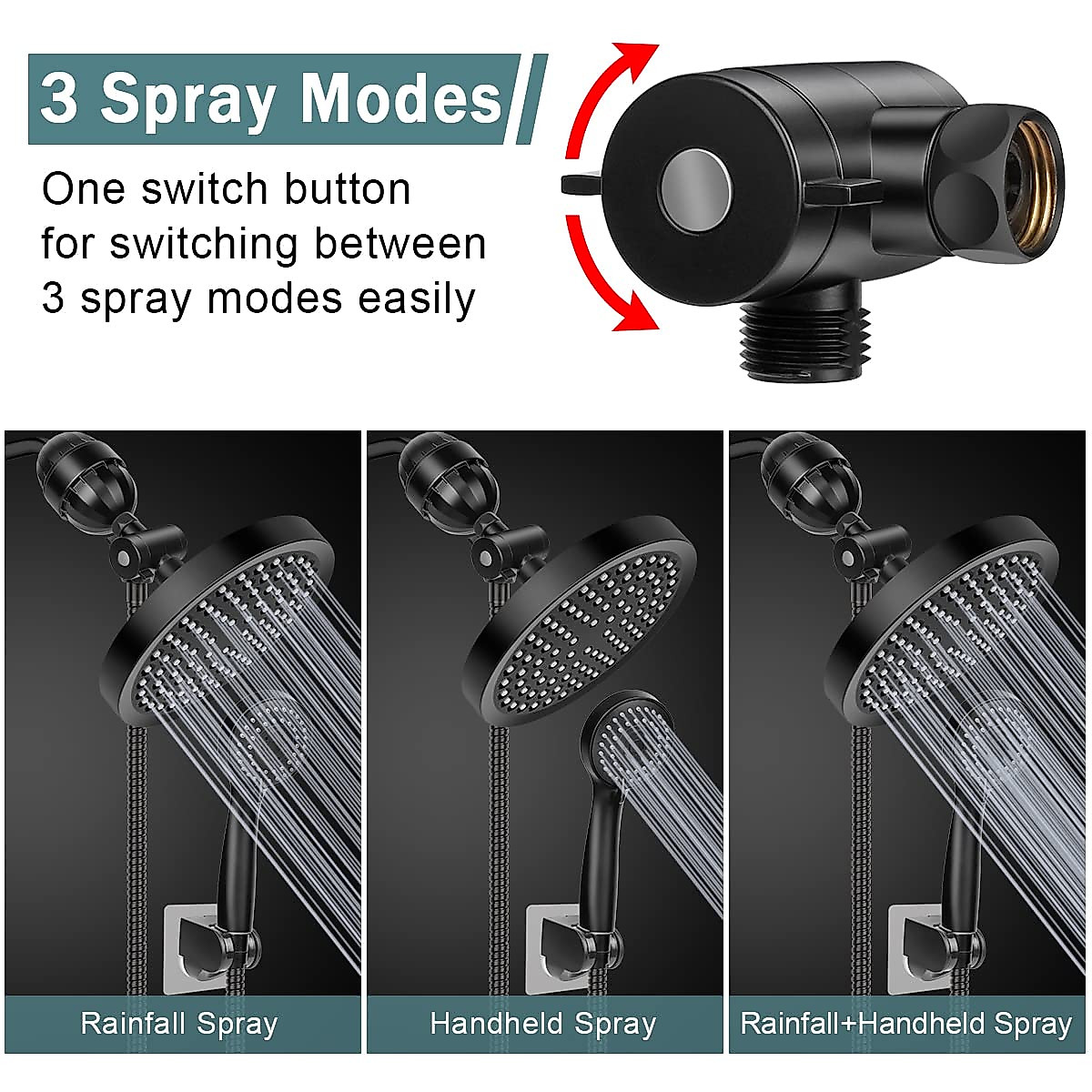 3 Spray Modes

One switch button for switching between 3 spray modes easily

Rainfall Spray

Handheld Spray

Rainfall+Handheld Spray