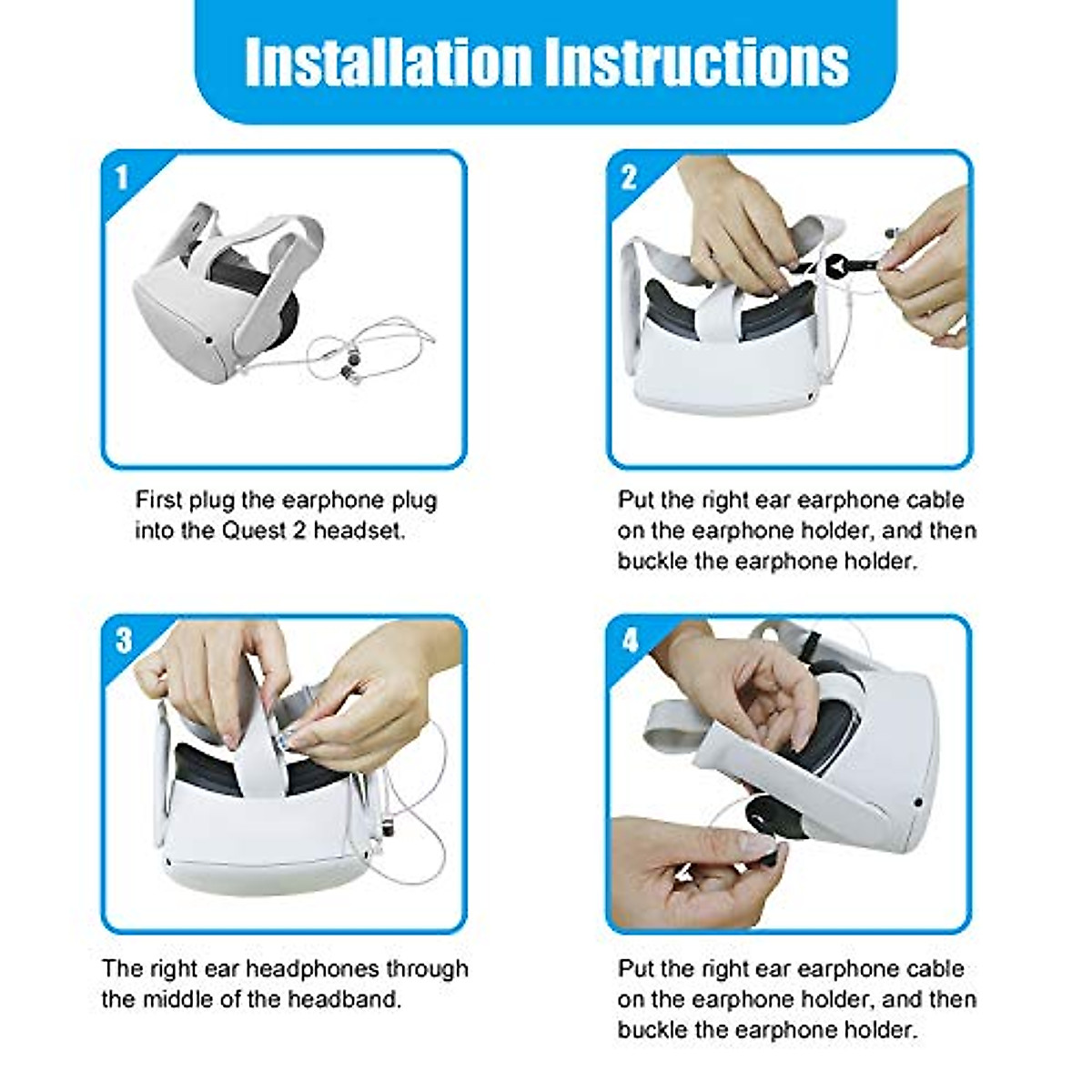 Installation Instructions

1

First plug the earphone plug into the Quest 2 headset.

2

Put the right ear earphone cable on the earphone holder, and then buckle the earphone holder.

3

The right ear headphones through the middle of the headband.

4

Put the right ear earphone cable on the earphone holder, and then buckle the earphone holder.