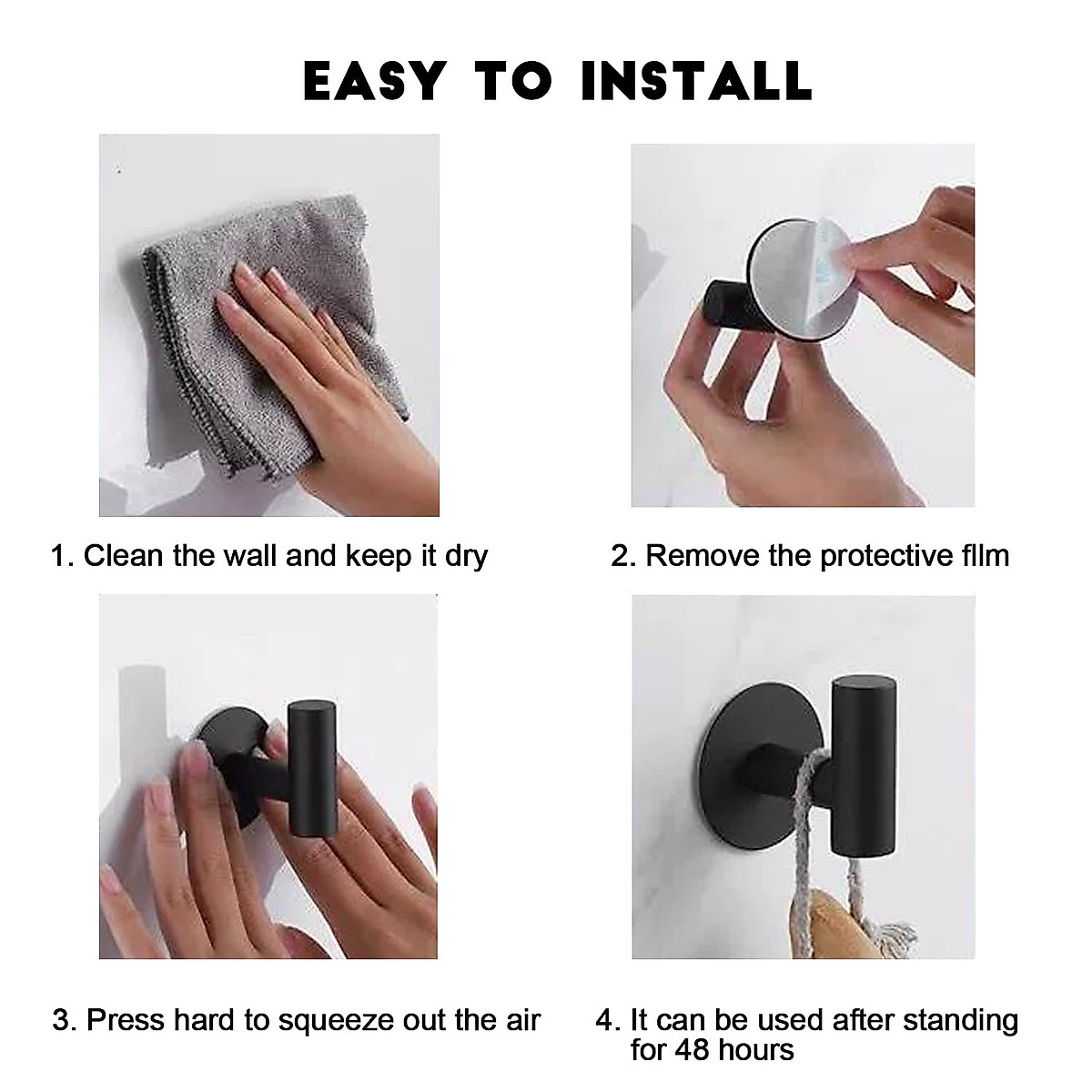 EASY TO INSTALL

1. Clean the wall and keep it dry

2. Remove the protective film

3. Press hard to squeeze out the air

4. It can be used after standing for 48 hours