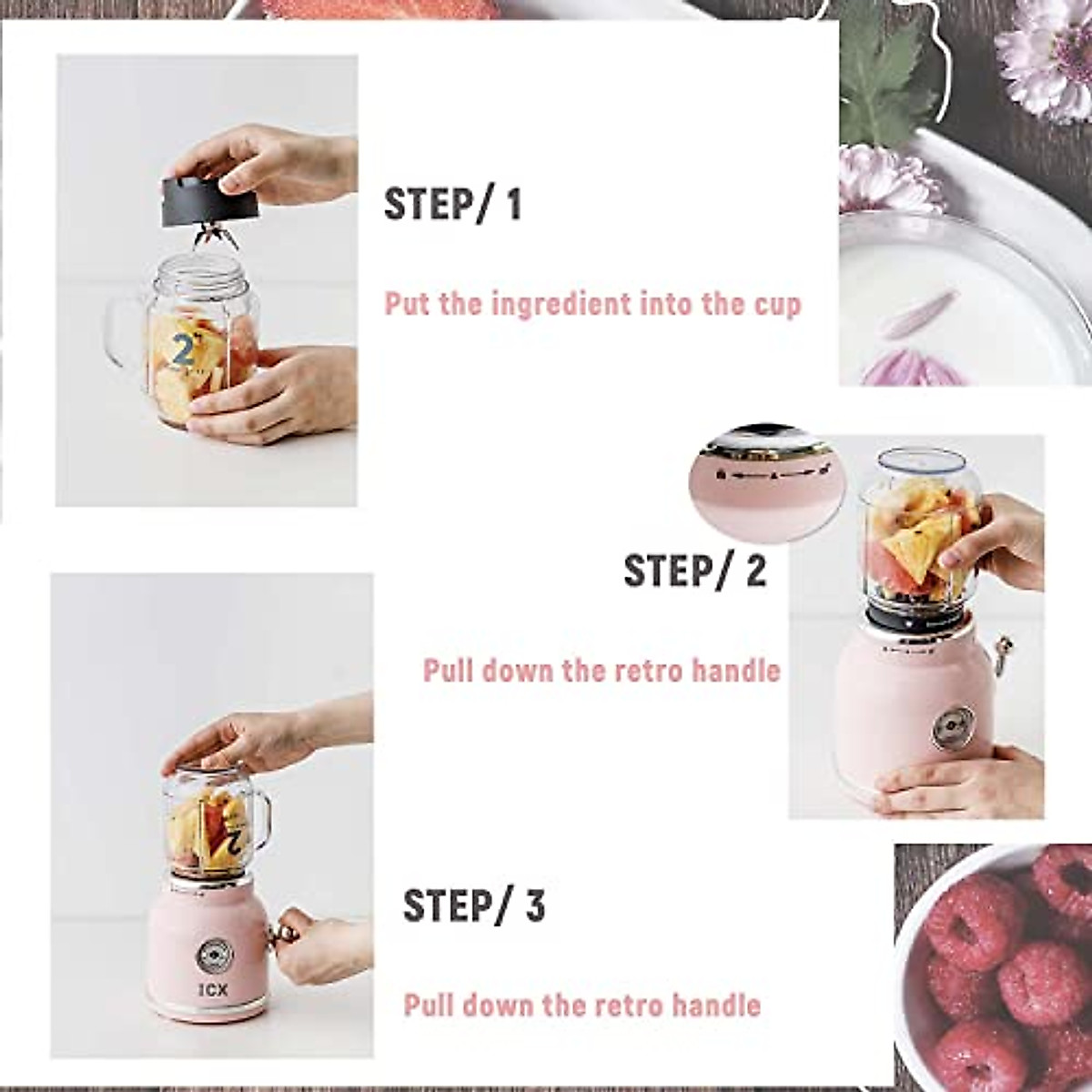 STEP/ 1

Put the ingredient into the cup

2

STEP/ 2

Pull down the retro handle

2

ICX

STEP/ 3

Pull down the retro handle