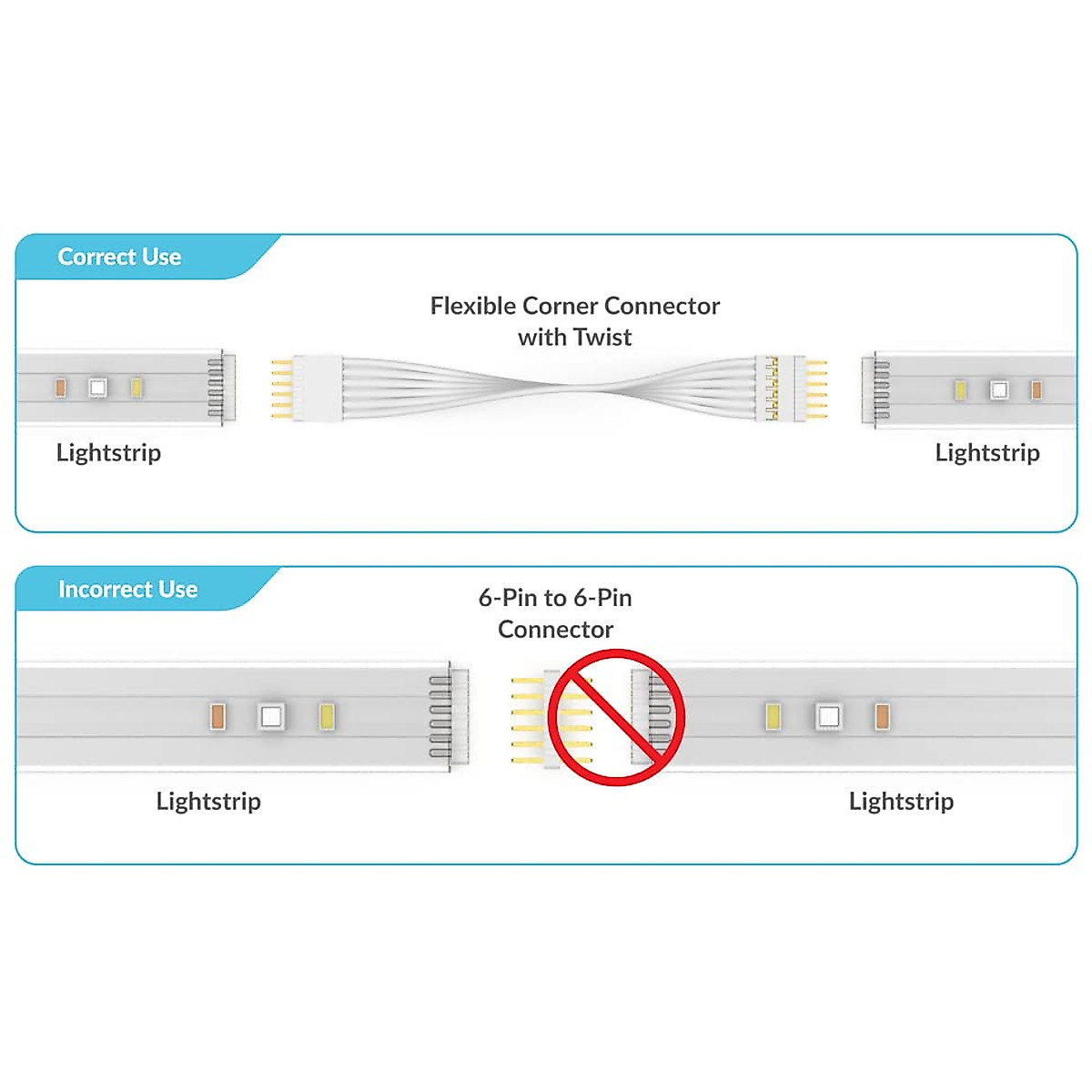 Correct Use

Flexible Corner Connector with Twist

Lightstrip

Lightstrip

Incorrect Use

6-Pin to 6-Pin Connector

Lightstrip

Lightstrip