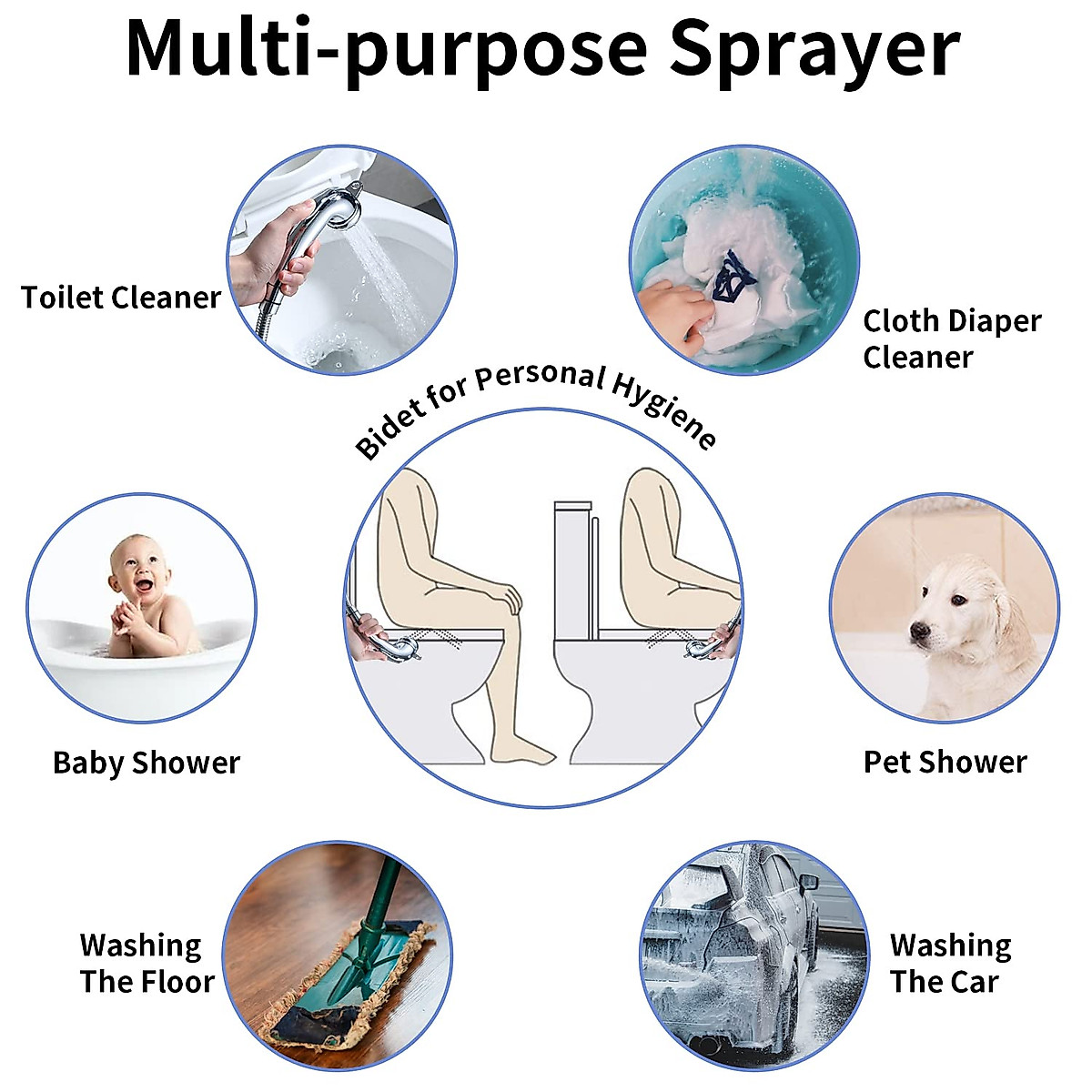 Multi-purpose Sprayer

Toilet Cleaner

Cloth Diaper Cleaner

Bidet for Personal Hygiene

Baby Shower

Pet Shower

Washing The Floor

Washing The Car