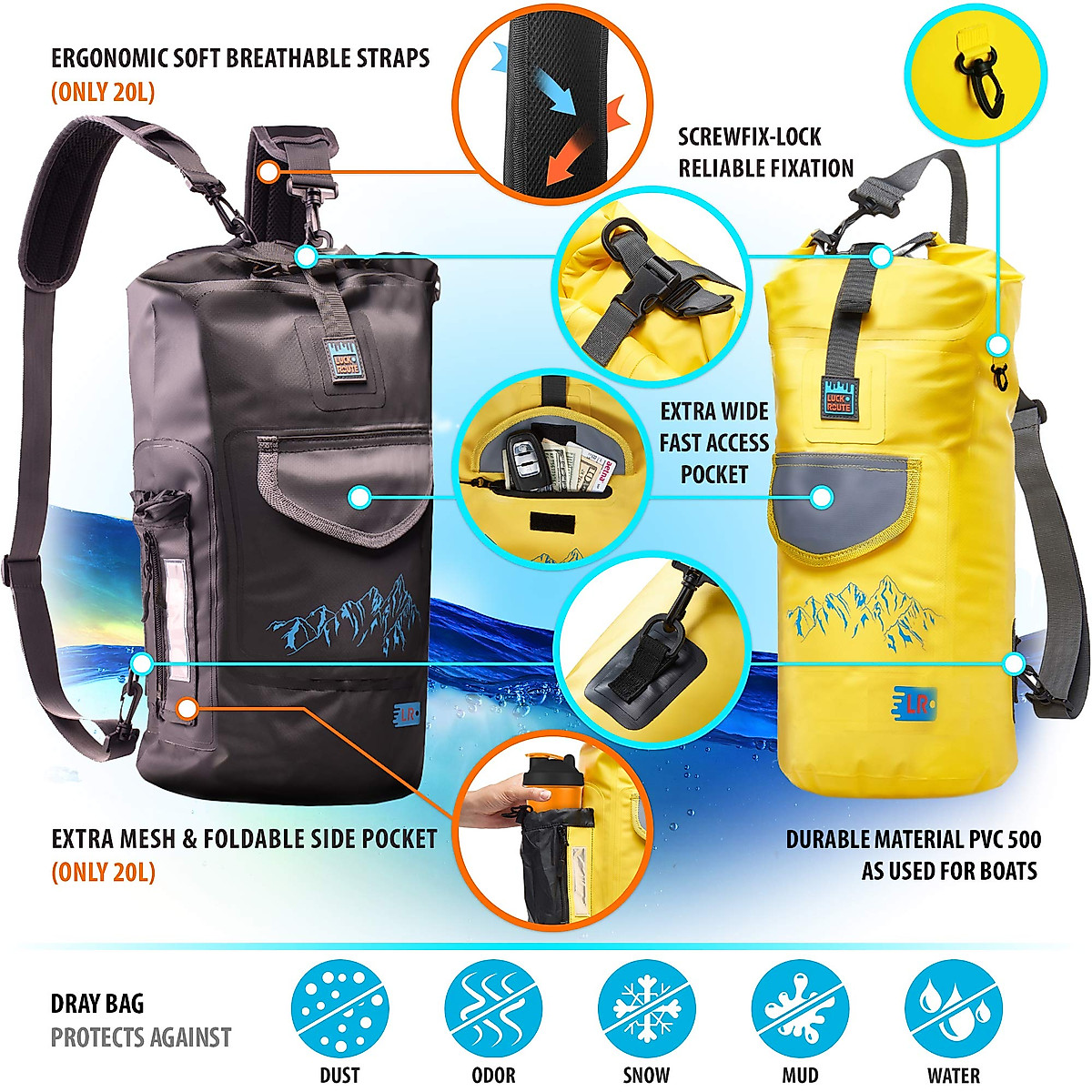 ERGONOMIC SOFT BREATHABLE STRAPS
(ONLY 20L)

SCREWFIX-LOCK
RELIABLE FIXATION

LUCK ROUTE

LUCK ROUTE

EXTRA WIDE
FAST ACCESS
POCKET

LR

LR

EXTRA MESH & FOLDABLE SIDE POCKET
(ONLY 20L)

DURABLE MATERIAL PVC 500
AS USED FOR BOATS

DRAY BAG
PROTECTS AGAINST

DUST

ODOR

SNOW

MUD

WATER