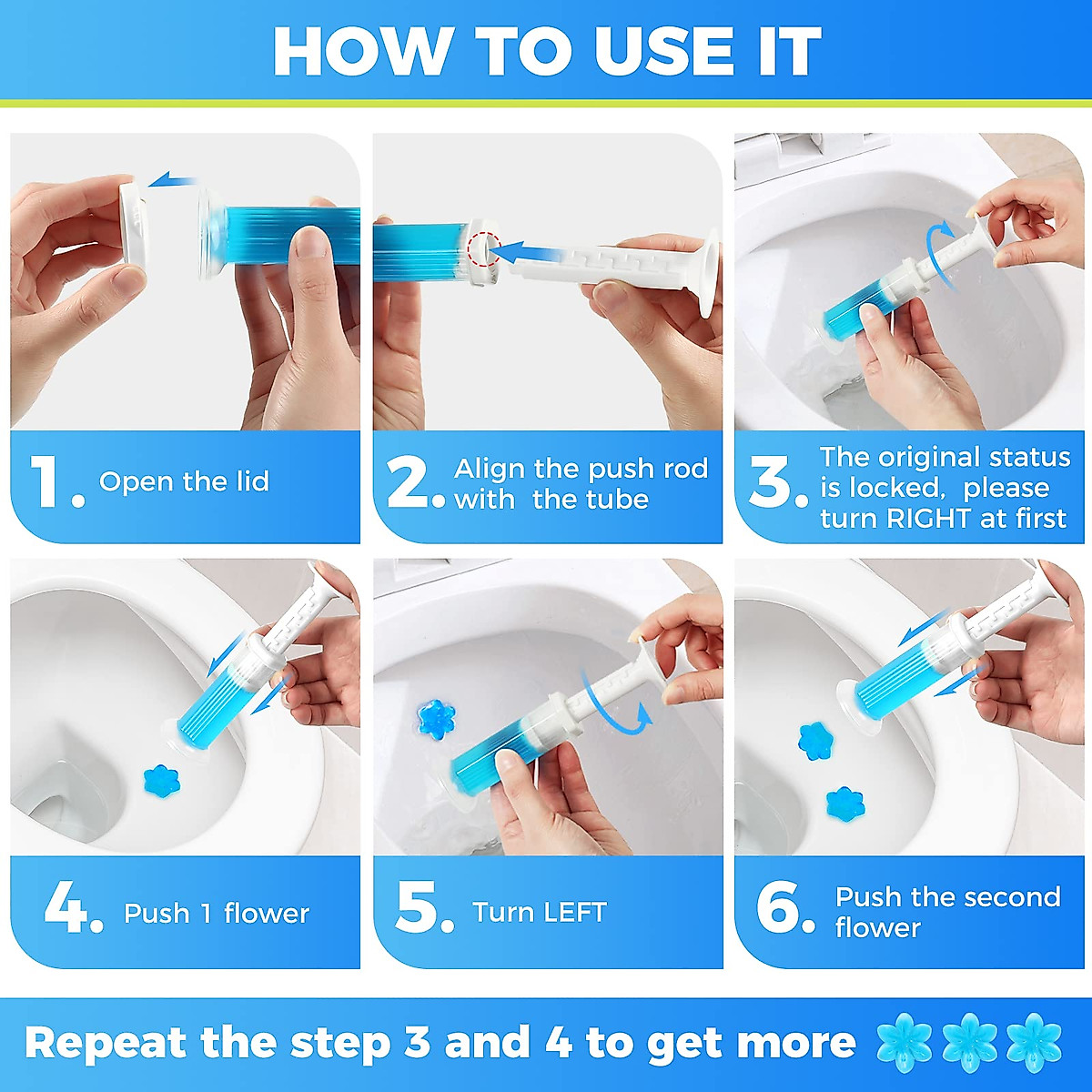 HOW TO USE IT

1. Open the lid

2. Align the push rod with the tube

3. The original status is locked, please turn RIGHT at first

4. Push 1 flower

5. Turn LEFT

6. Push the second flower

Repeat the step 3 and 4 to get more