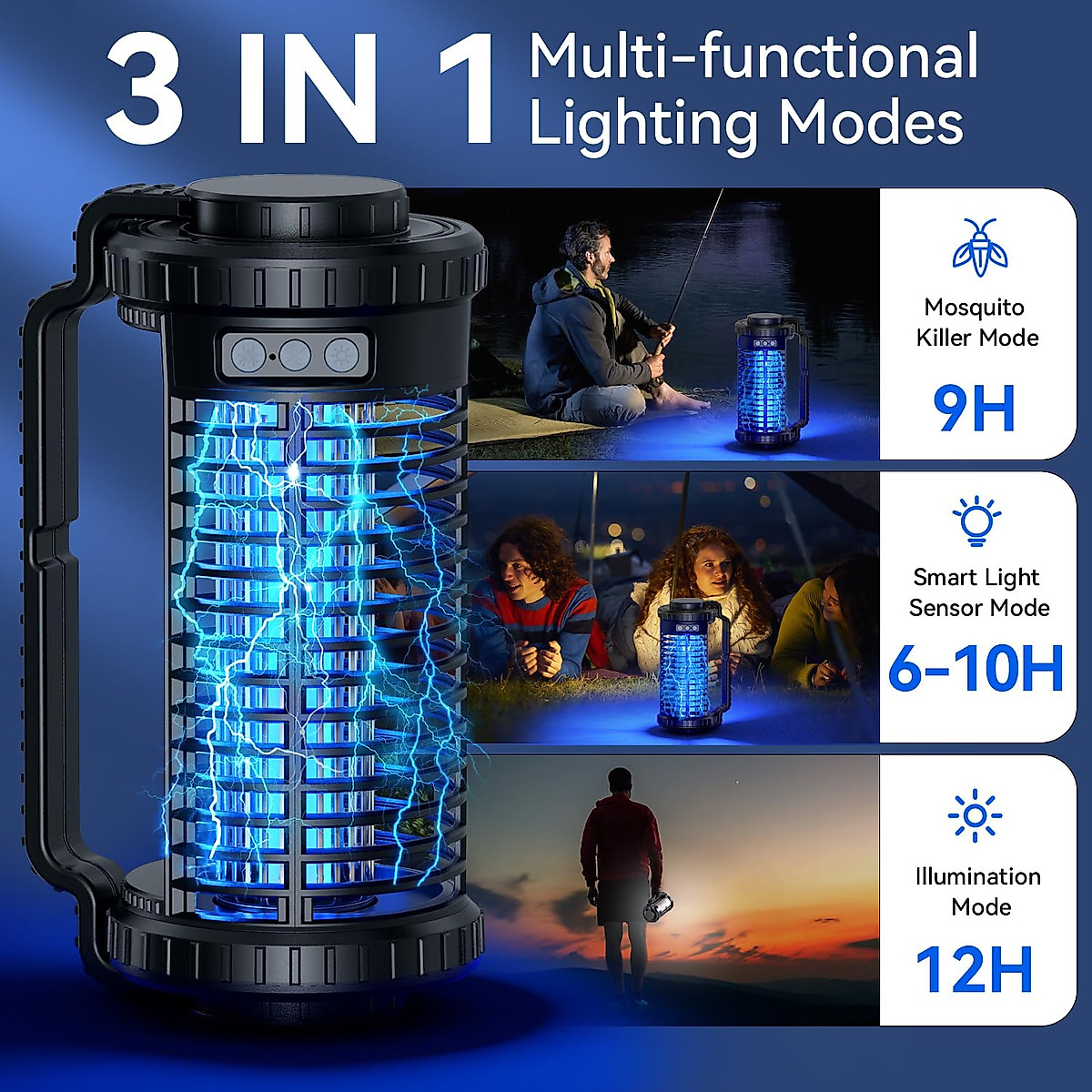 3 IN 1 Multi-functional Lighting Modes

Mosquito Killer Mode
9H

Smart Light Sensor Mode
6-10H

Illumination Mode
12H