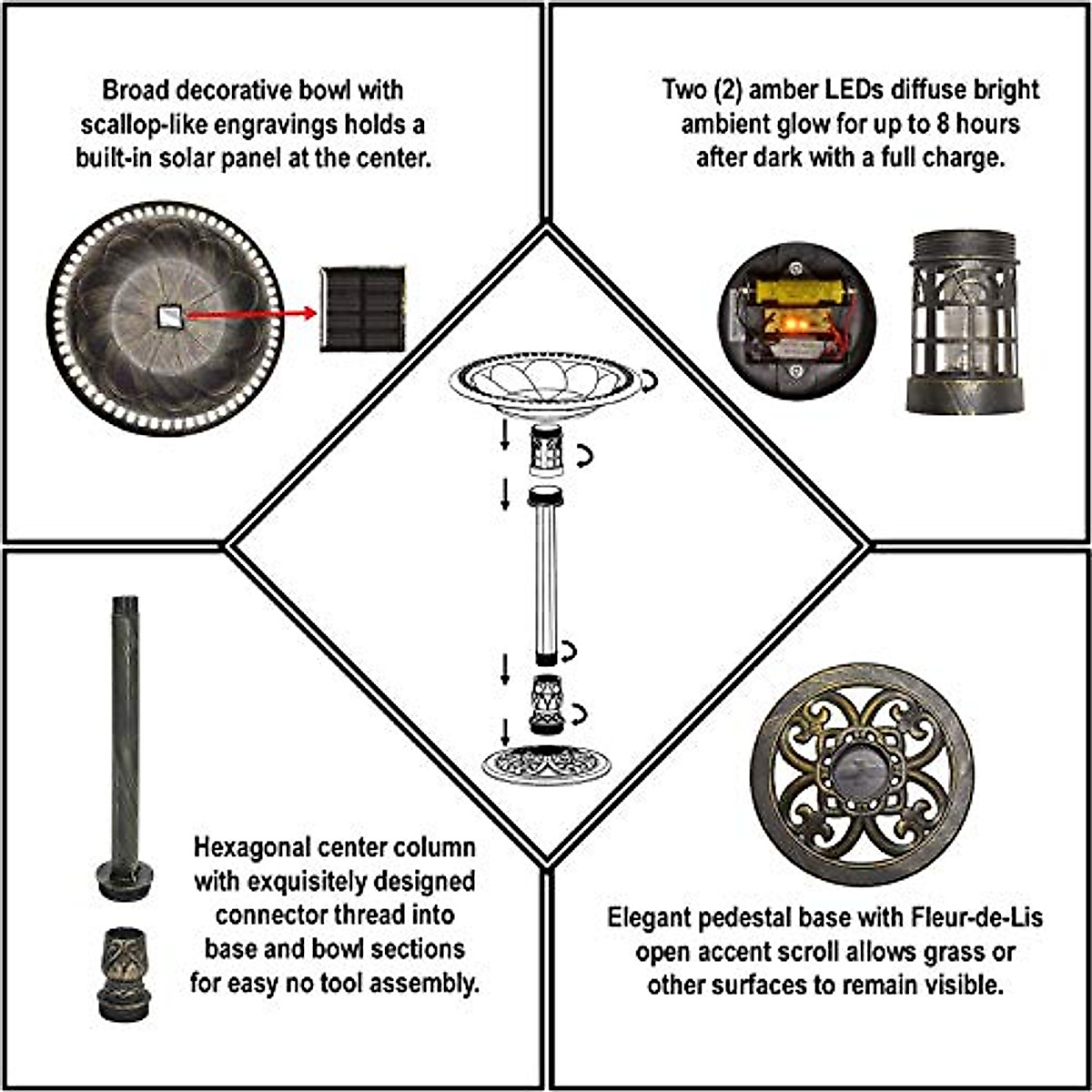 Broad decorative bowl with scallop-like engravings holds a built-in solar panel at the center.

Two (2) amber LEDs diffuse bright ambient glow for up to 8 hours after dark with a full charge.

Hexagonal center column with exquisitely designed connector thread into base and bowl sections for easy no tool assembly.

Elegant pedestal base with Fleur-de-Lis open accent scroll allows grass or other surfaces to remain visible.