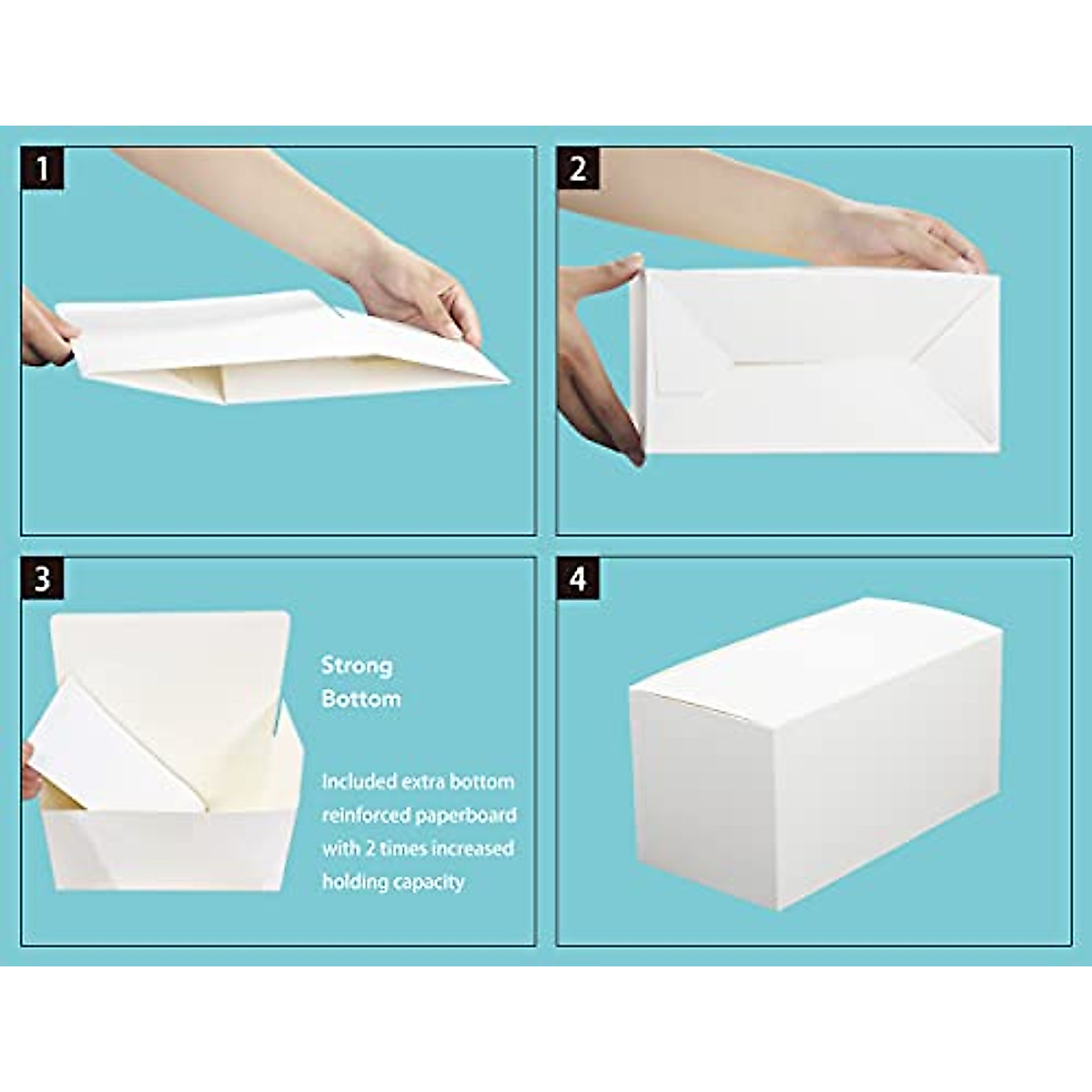 1

2

3

Strong Bottom

Included extra bottom reinforced paperboard with 2 times increased holding capacity

4