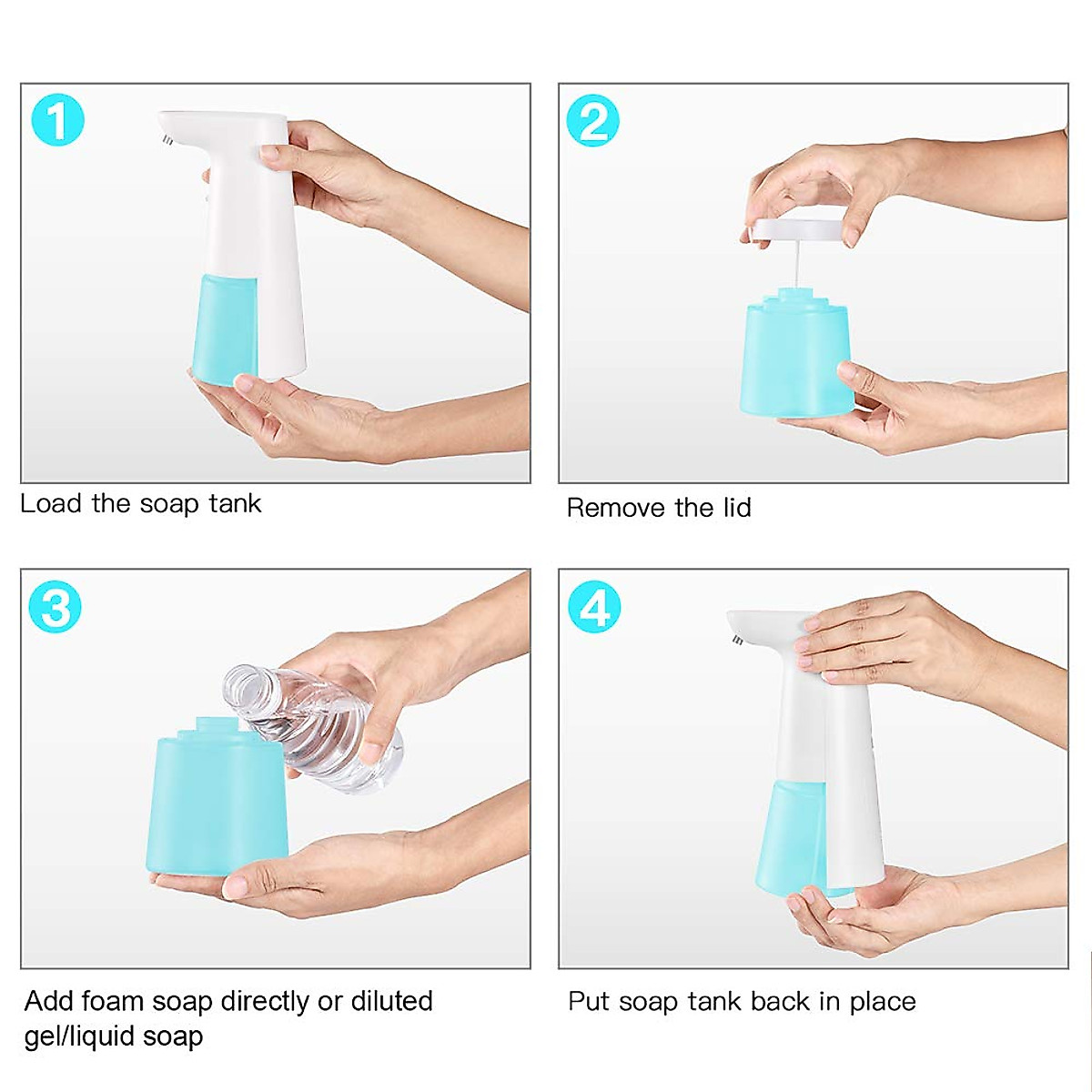 1

Load the soap tank

2

Remove the lid

3

Add foam soap directly or diluted gel/liquid soap

4

Put soap tank back in place