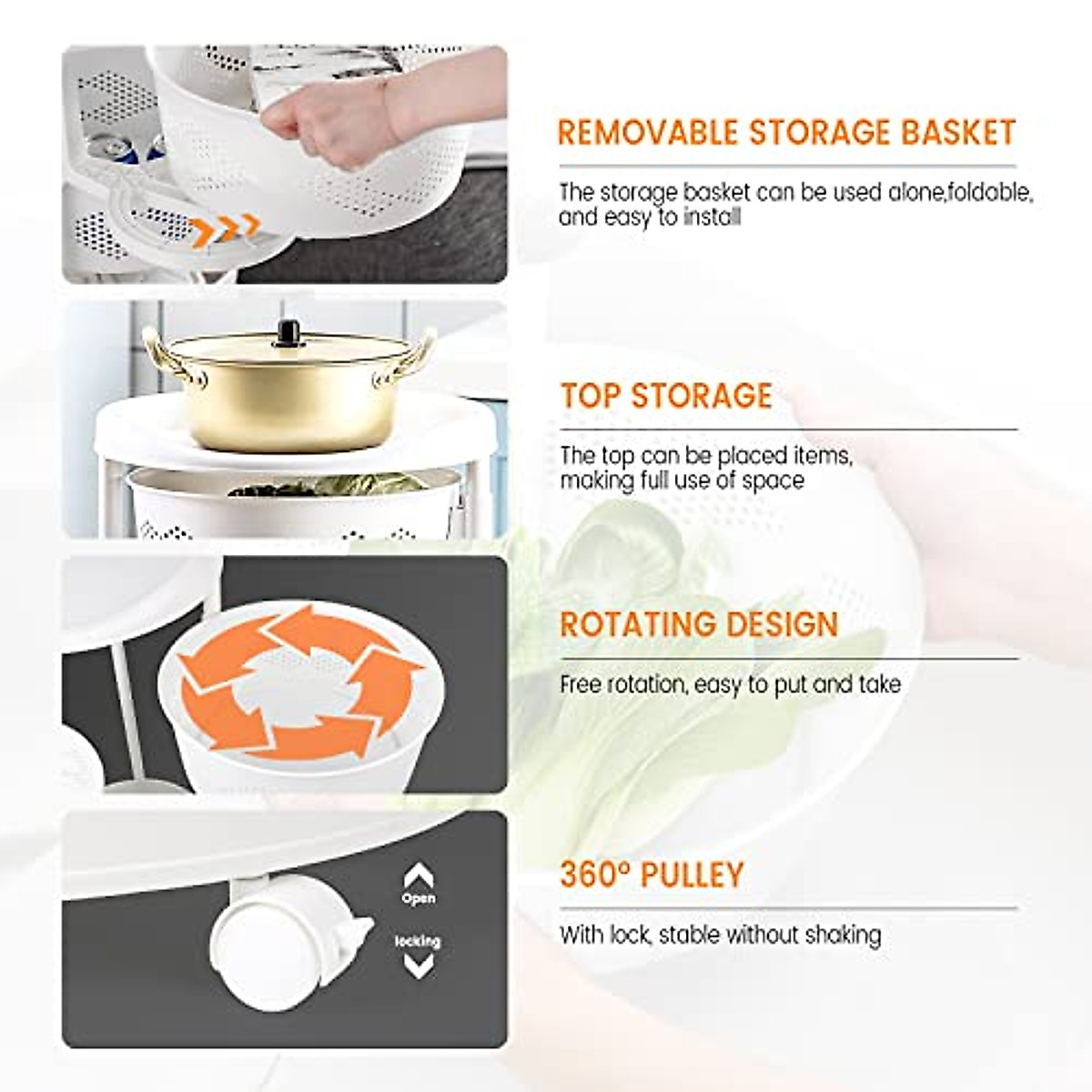 REMOVABLE STORAGE BASKET

The storage basket can be used alone,foldable, and easy to install

TOP STORAGE

The top can be placed items, making full use of space

ROTATING DESIGN

Free rotation, easy to put and take

Open

locking

360° PULLEY

With lock, stable without shaking