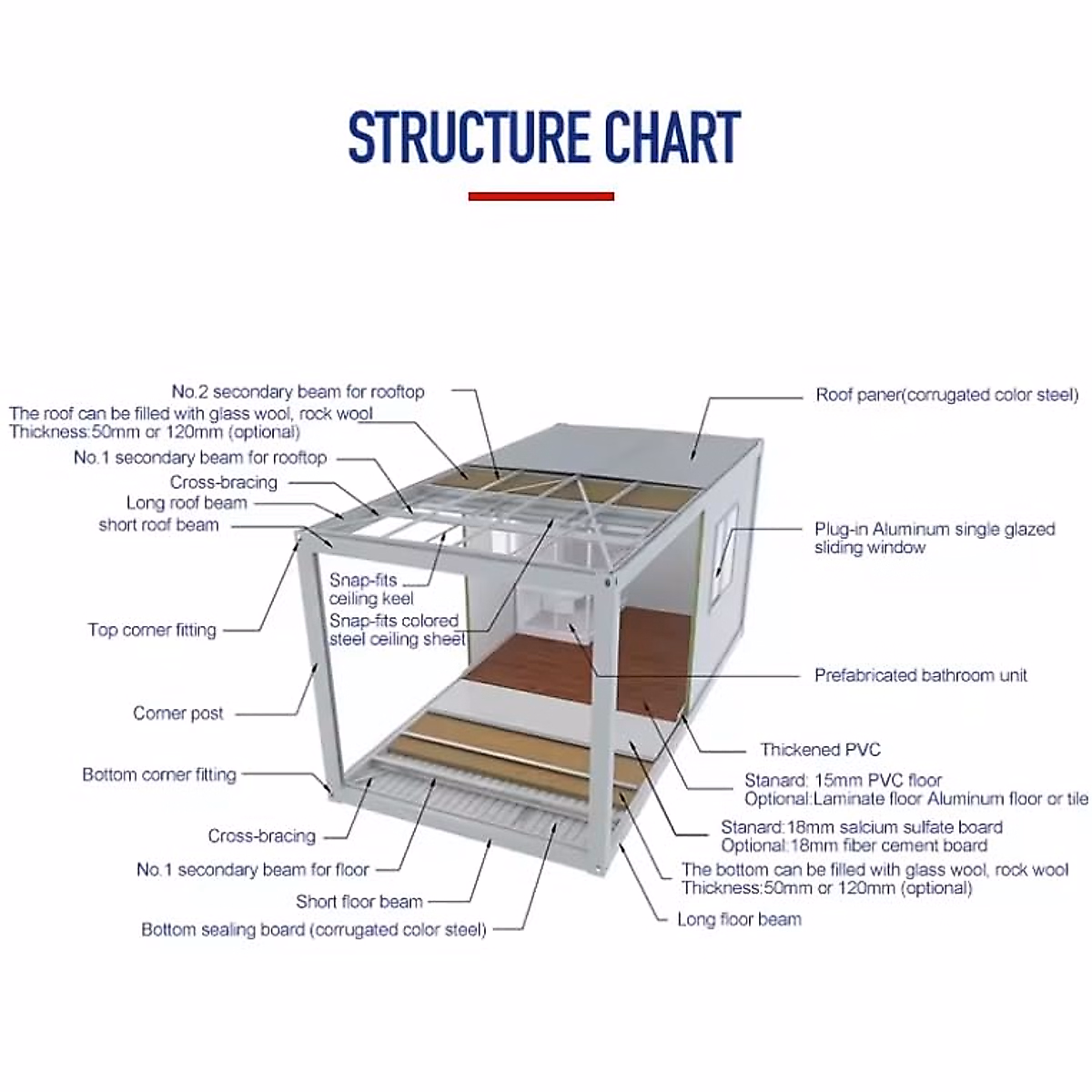 STRUCTURE CHART

No.2 secondary beam for rooftop
The roof can be filled with glass wool, rock wool
Thickness:50mm or 120mm (optional)
No.1 secondary beam for rooftop
Cross-bracing
Long roof beam
short roof beam
Snap-fits ceiling keel
Snap-fits colored steel ceiling sheet
Top corner fitting
Corner post
Bottom corner fitting
Cross-bracing
No.1 secondary beam for floor
Short floor beam
Bottom sealing board (corrugated color steel)

Roof paner(corrugated color steel)
Plug-in Aluminum single glazed sliding window
Prefabricated bathroom unit
Thickened PVC
Stanard: 15mm PVC floor
Optional:Laminate floor Aluminum floor or tile
Stanard:18mm salcium sulfate board
Optional:18mm fiber cement board
The bottom can be filled with glass wool, rock wool
Thickness:50mm or 120mm (optional)
Long floor beam