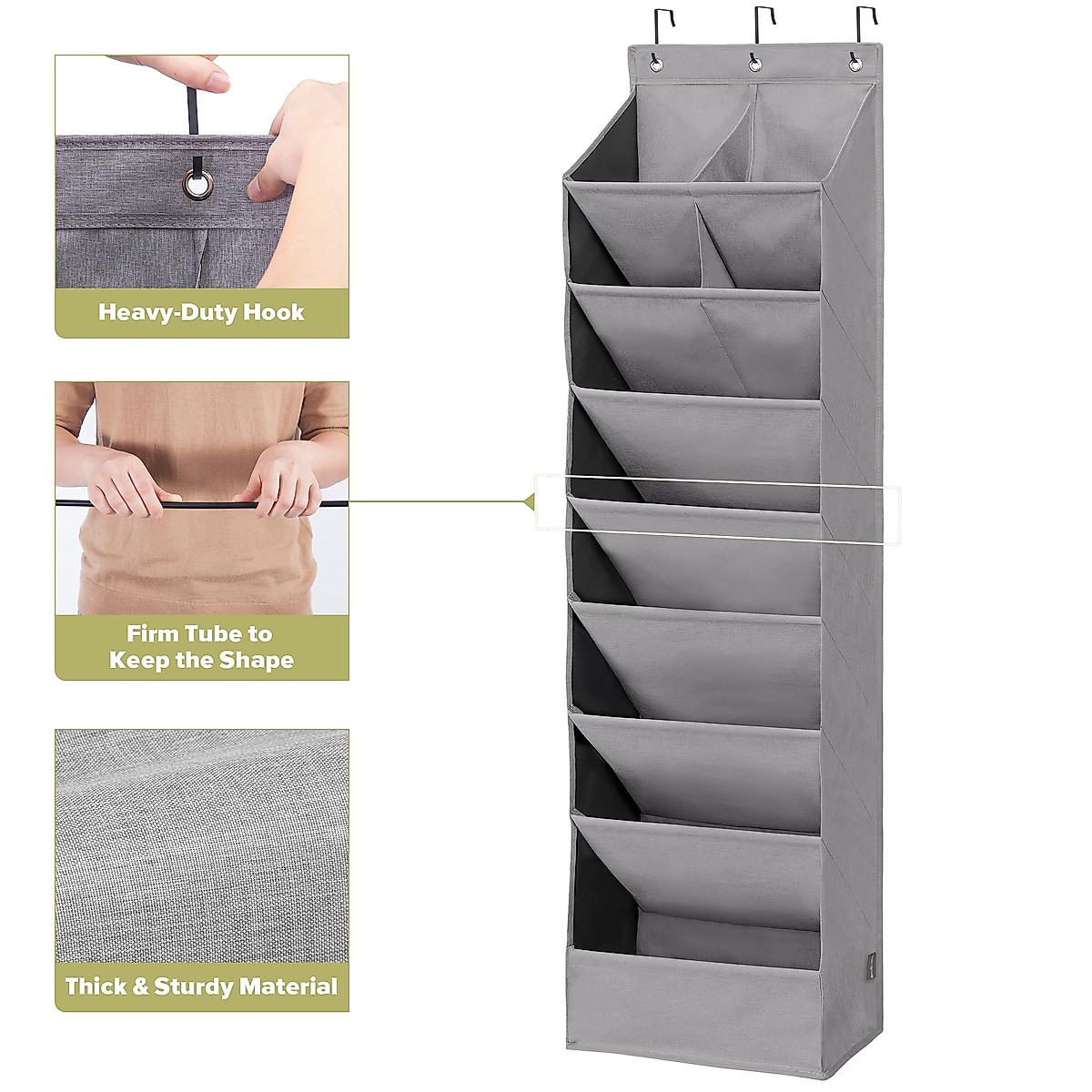 Heavy-Duty Hook

Firm Tube to Keep the Shape

Thick & Sturdy Material