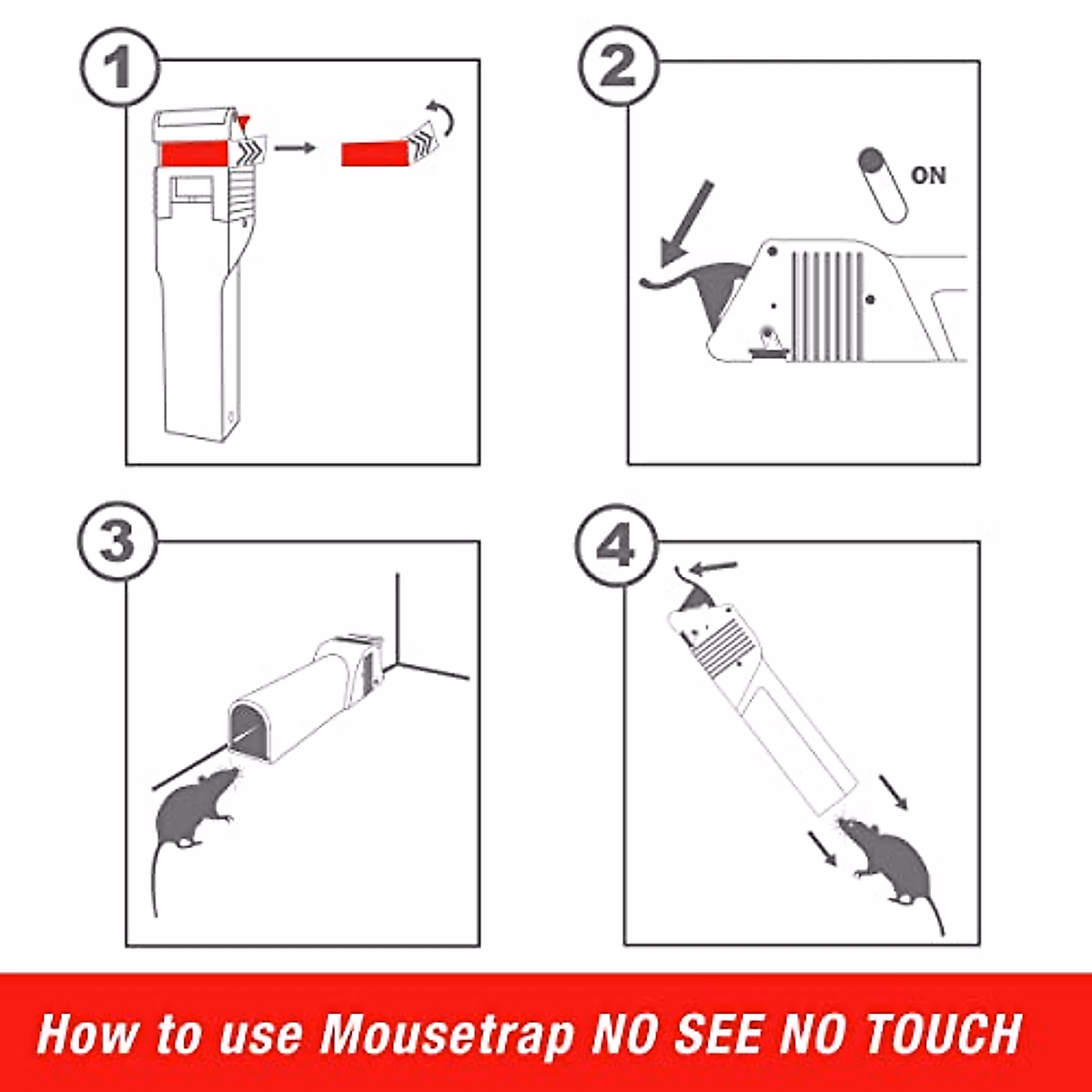 1

2

ON

3

4

How to use Mousetrap NO SEE NO TOUCH