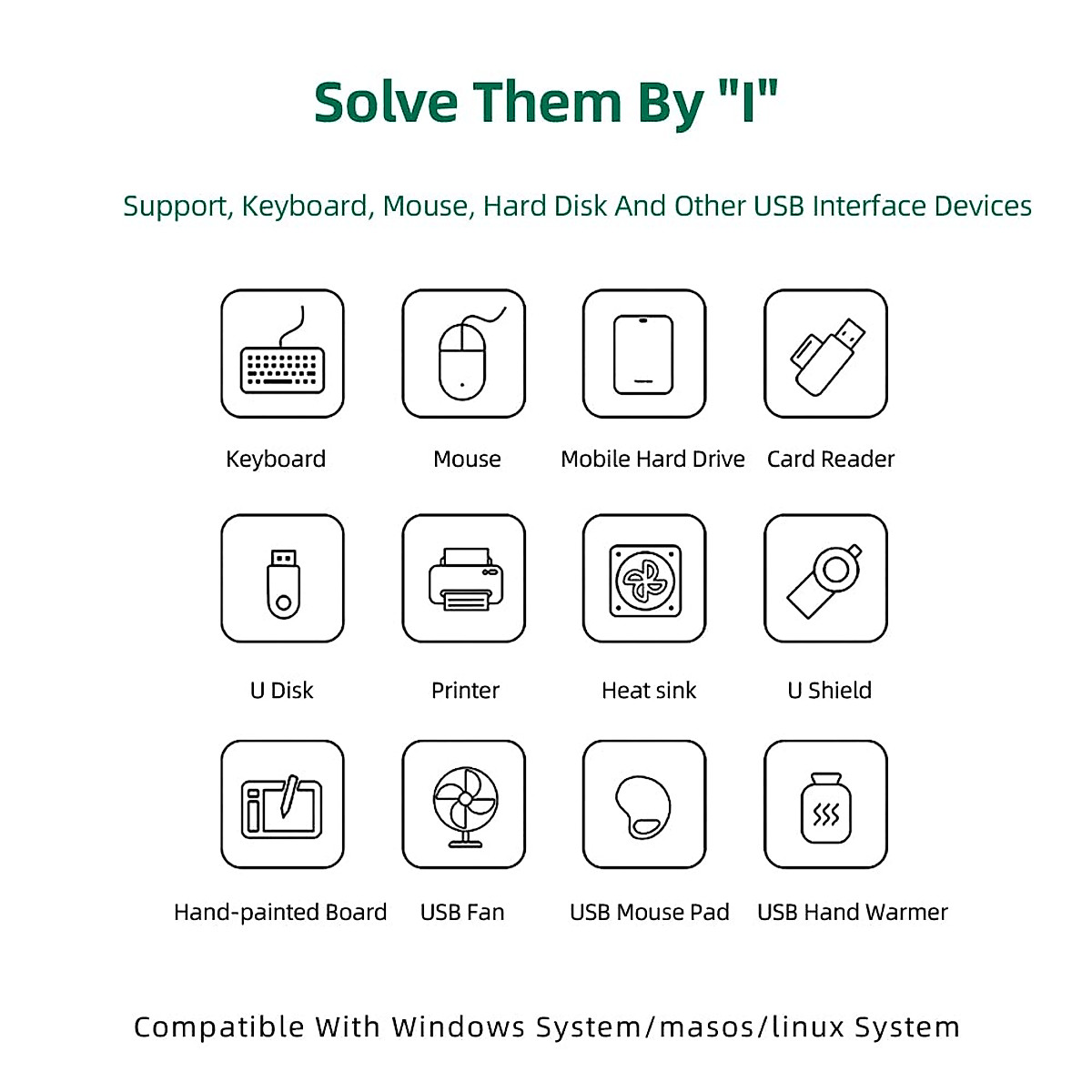 Solve Them By "I"

Support, Keyboard, Mouse, Hard Disk And Other USB Interface Devices

Keyboard

Mouse

Mobile Hard Drive

Card Reader

U Disk

Printer

Heat sink

U Shield

Hand-painted Board

USB Fan

USB Mouse Pad

USB Hand Warmer

Compatible With Windows System/masos/linux System