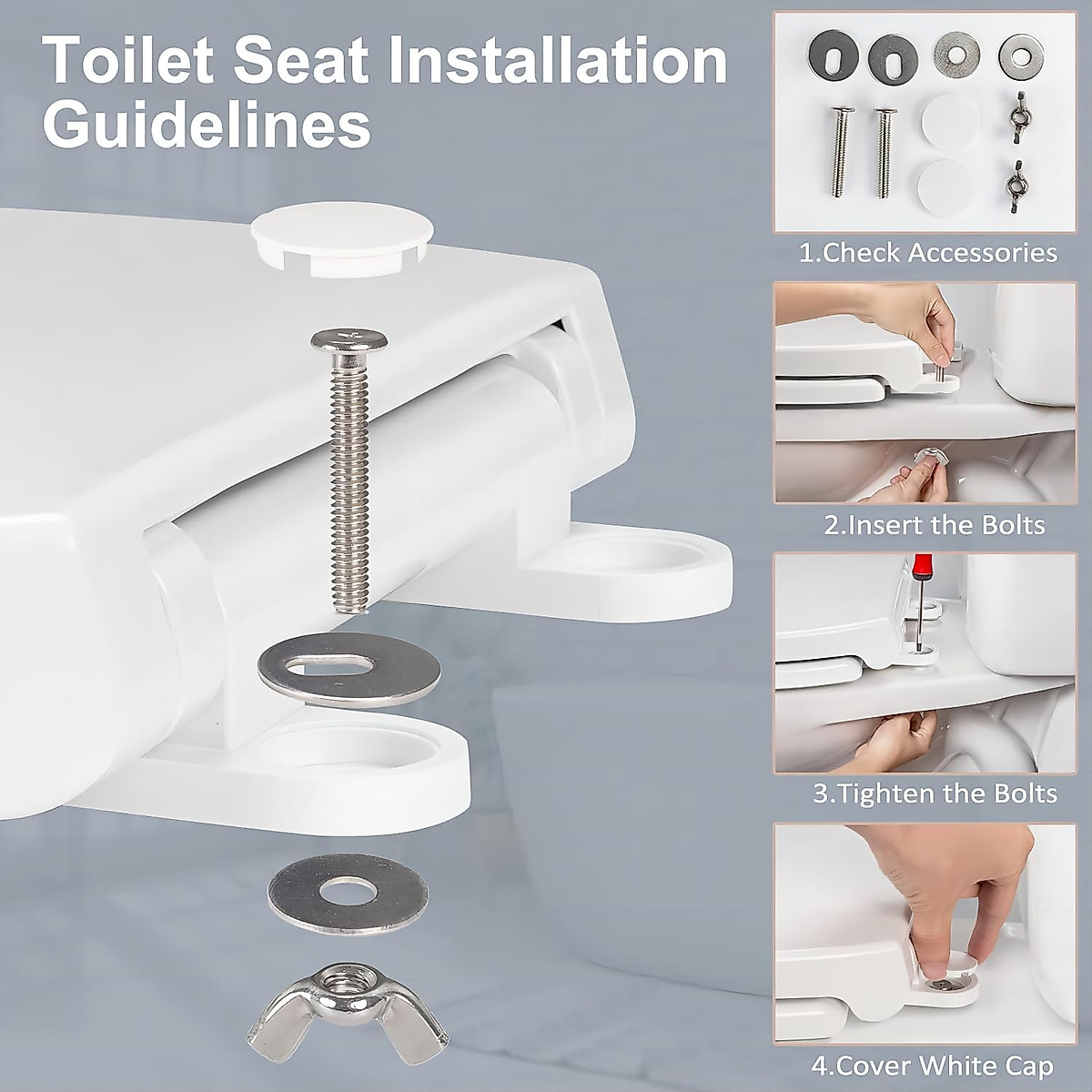 Toilet Seat Installation Guidelines

1.Check Accessories

2.Insert the Bolts

3.Tighten the Bolts

4.Cover White Cap