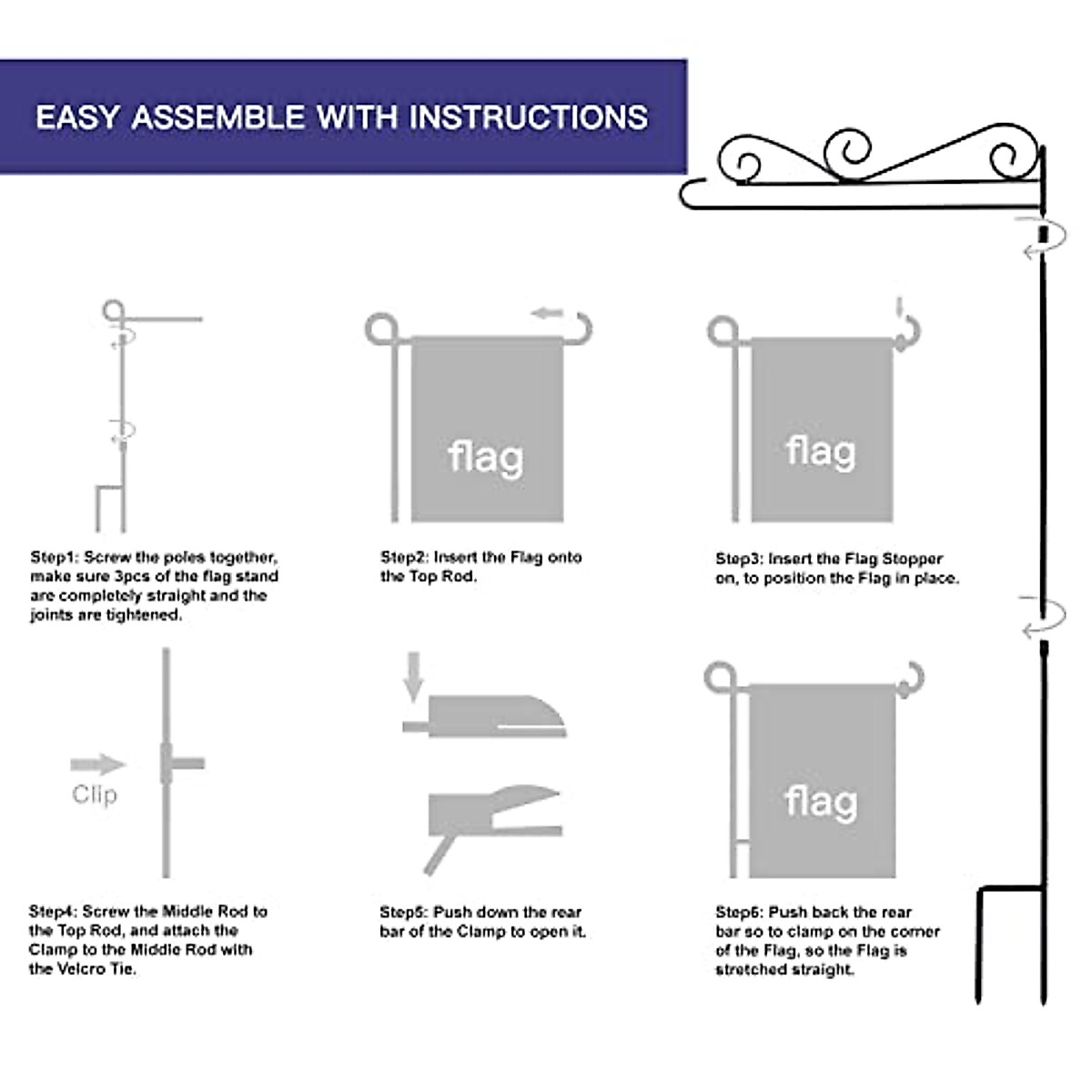 EASY ASSEMBLE WITH INSTRUCTIONS

flag

flag

Step1: Screw the poles together, make sure 3pcs of the flag stand are completely straight and the joints are tightened.

Step2: Insert the Flag onto the Top Rod.

Step3: Insert the Flag Stopper on, to position the Flag in place.

Clip

flag

Step4: Screw the Middle Rod to the Top Rod, and attach the Clamp to the Middle Rod with the Velcro Tie.

Step5: Push down the rear bar of the Clamp to open it.

Step6: Push back the rear bar so to clamp on the corner of the Flag, so the Flag is stretched straight.