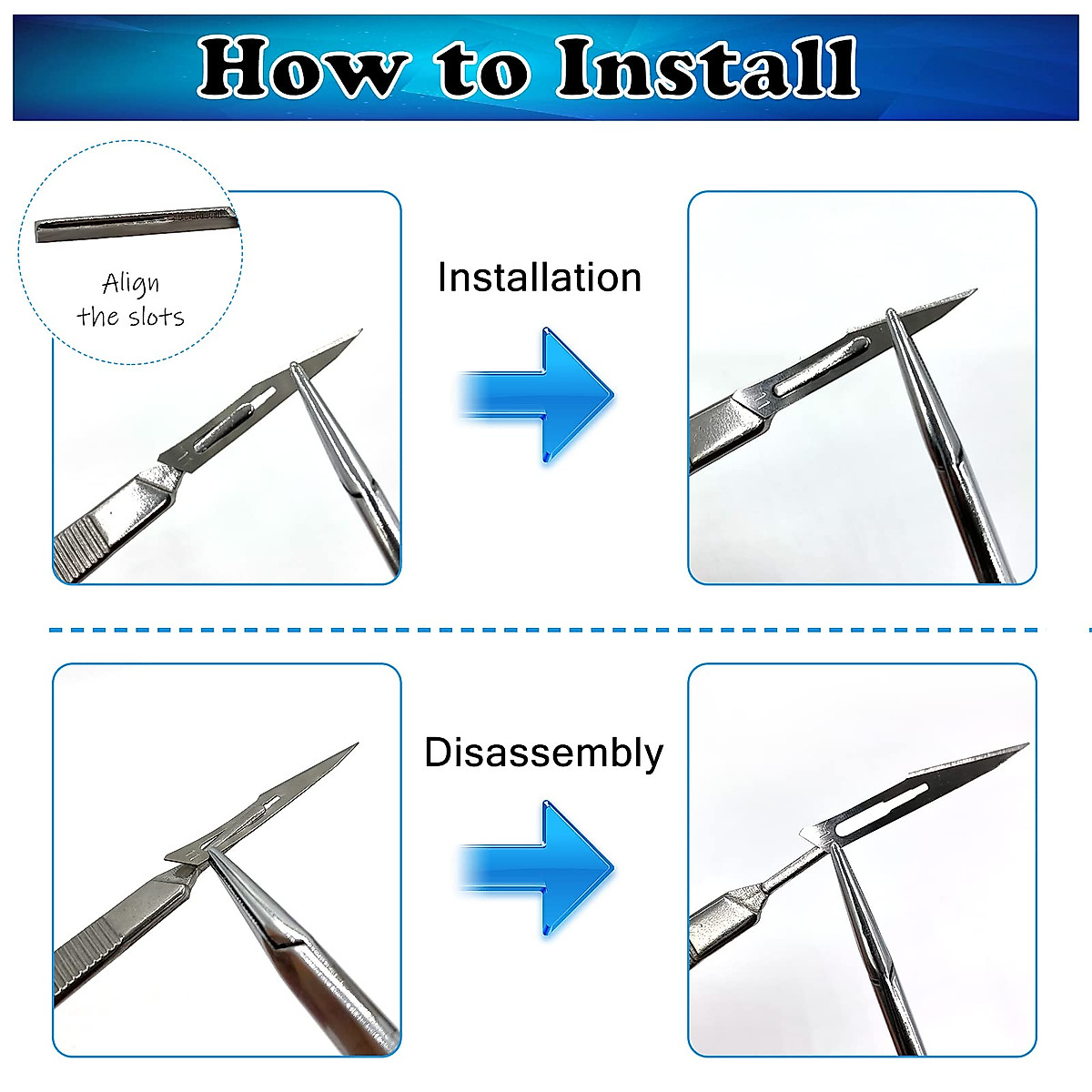 How to Install

Align the slots

Installation

Disassembly