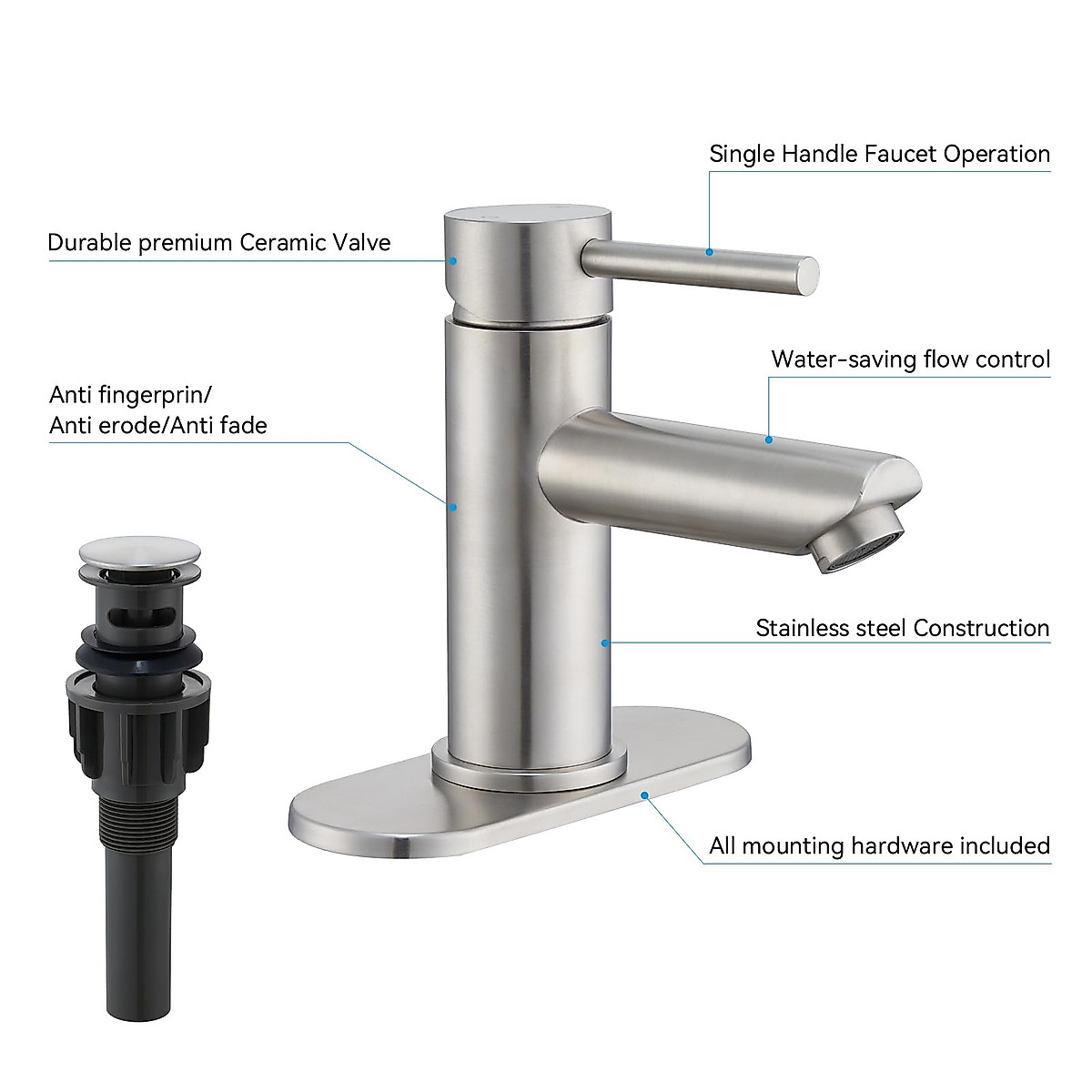 Single Handle Faucet Operation

Durable premium Ceramic Valve

Water-saving flow control

Anti fingerprin/
Anti erode/Anti fade

Stainless steel Construction

All mounting hardware included