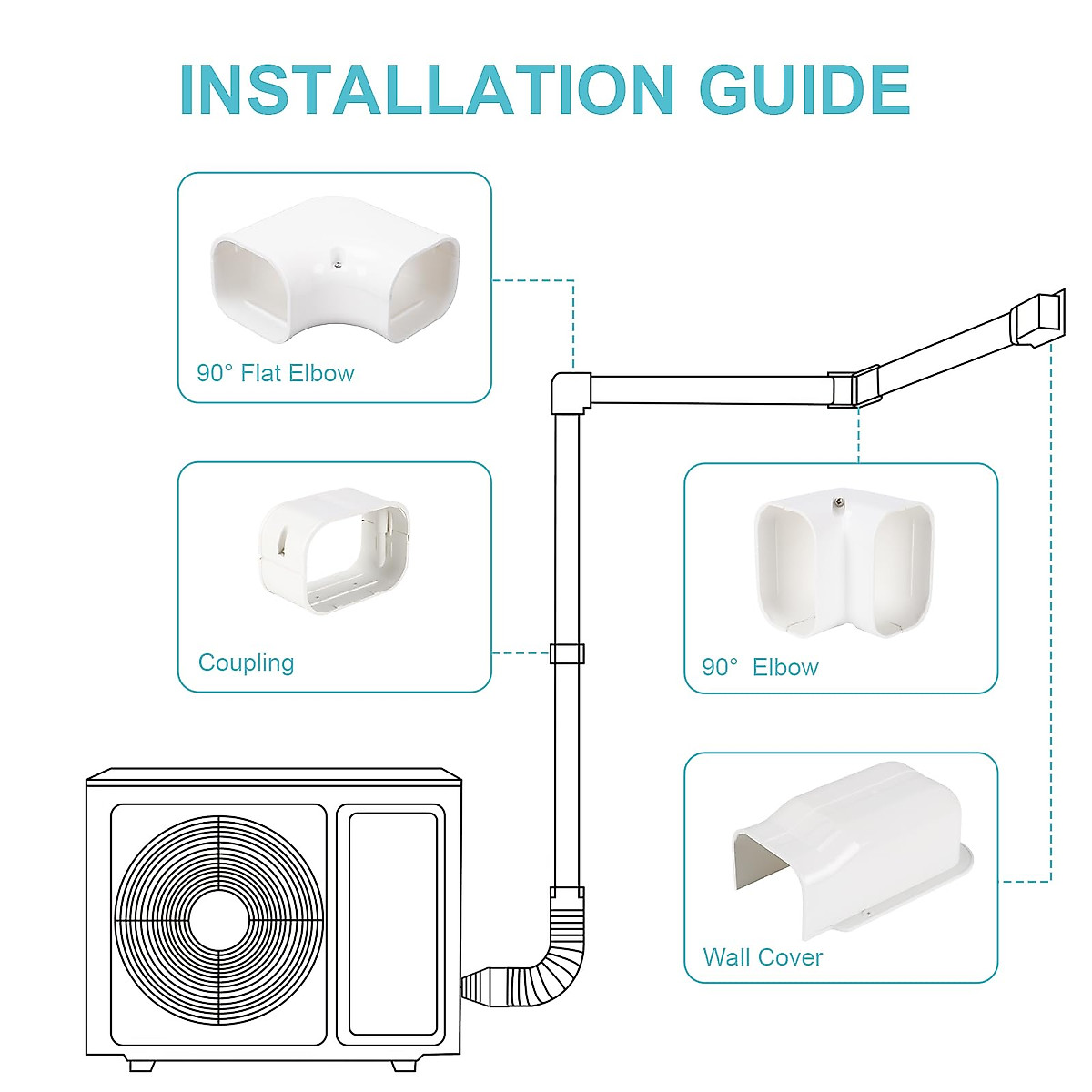 INSTALLATION GUIDE

90° Flat Elbow

Coupling

90° Elbow

Wall Cover