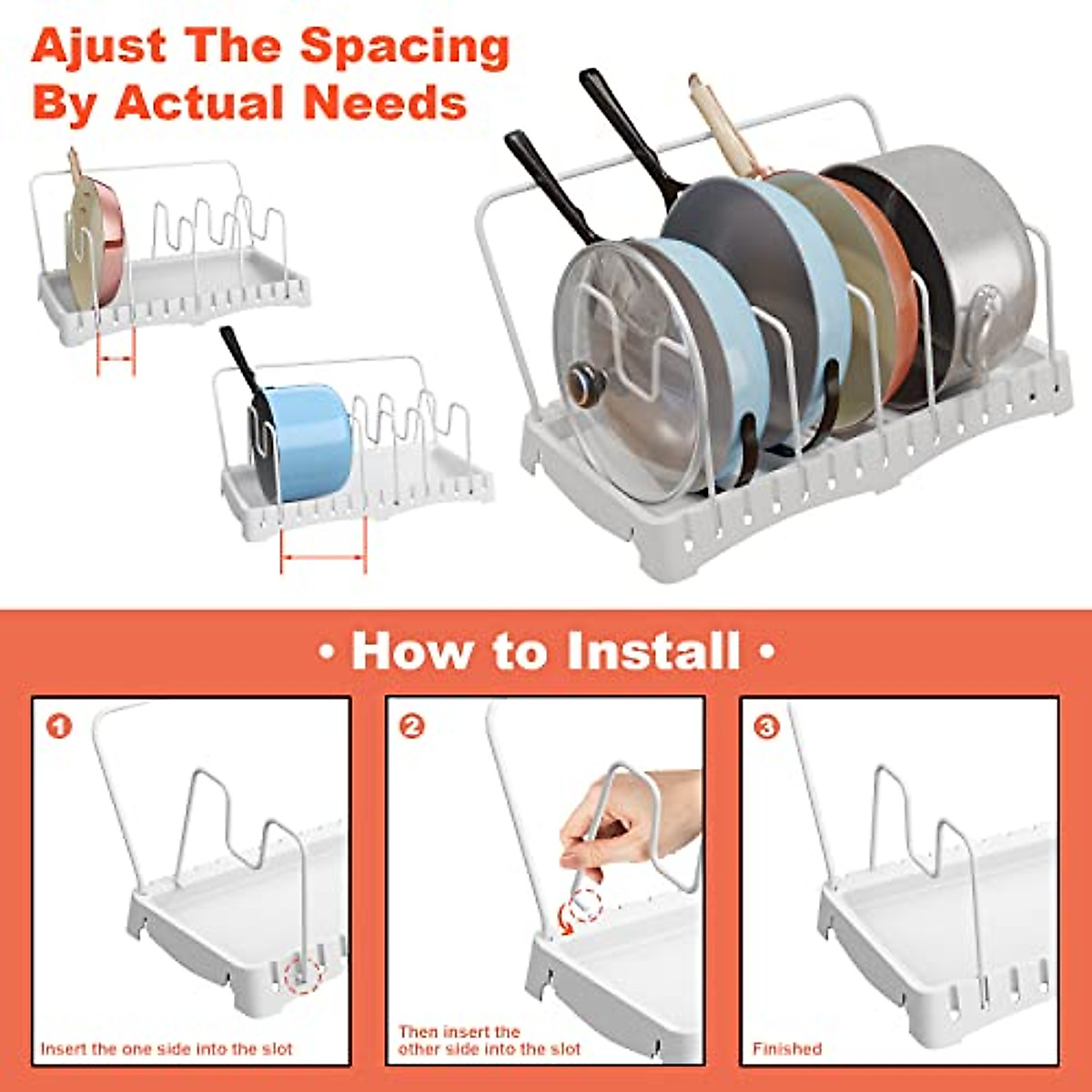 Ajust The Spacing By Actual Needs

• How to Install •

1
Insert the one side into the slot

2
Then insert the other side into the slot

3
Finished