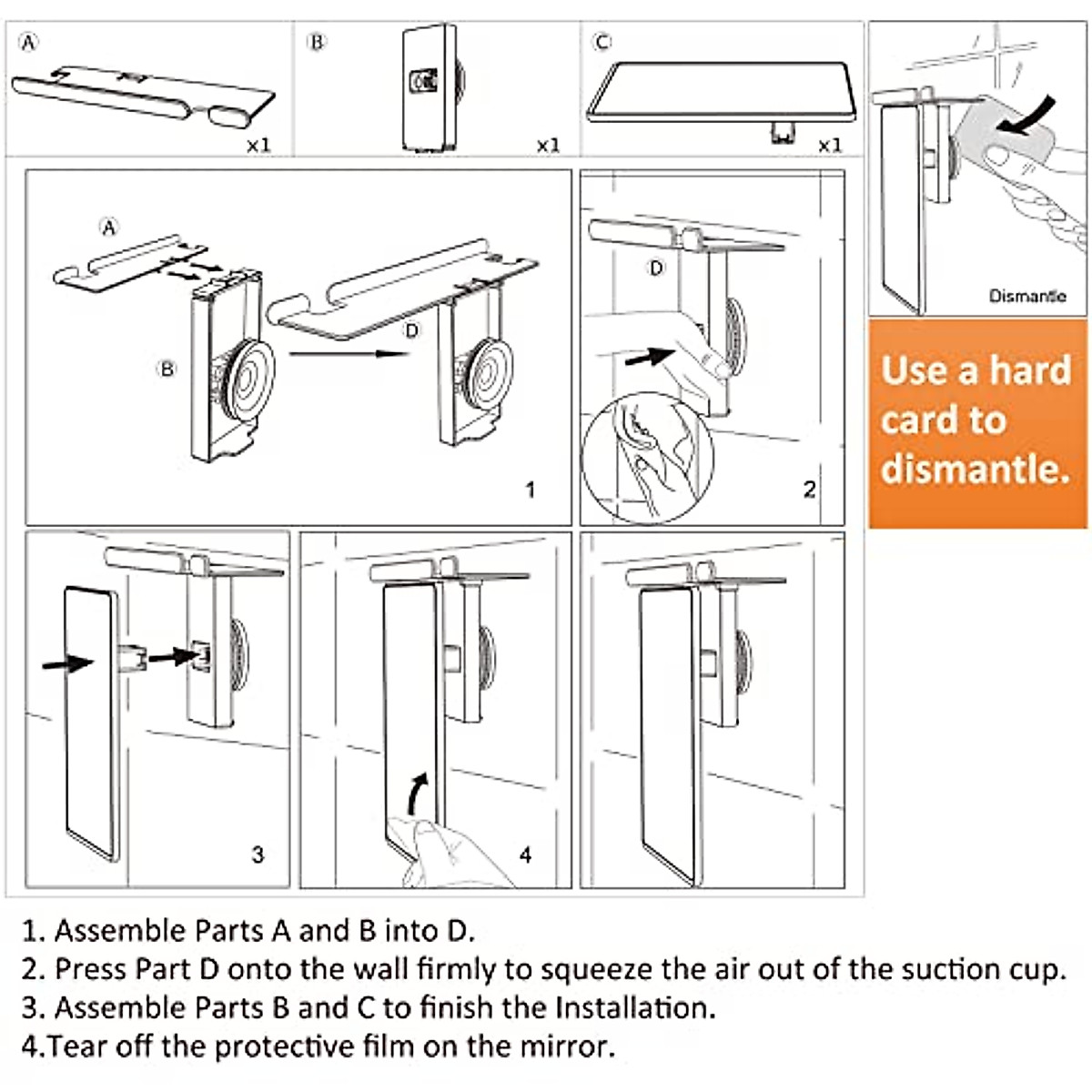 Ⓐ ×1

Ⓑ ×1

Ⓒ ×1

Dismantle

Use a hard card to dismantle.

Ⓐ

Ⓑ

Ⓓ

1

Ⓓ

2

3

4

1. Assemble Parts A and B into D.
2. Press Part D onto the wall firmly to squeeze the air out of the suction cup.
3. Assemble Parts B and C to finish the Installation.
4.Tear off the protective film on the mirror.