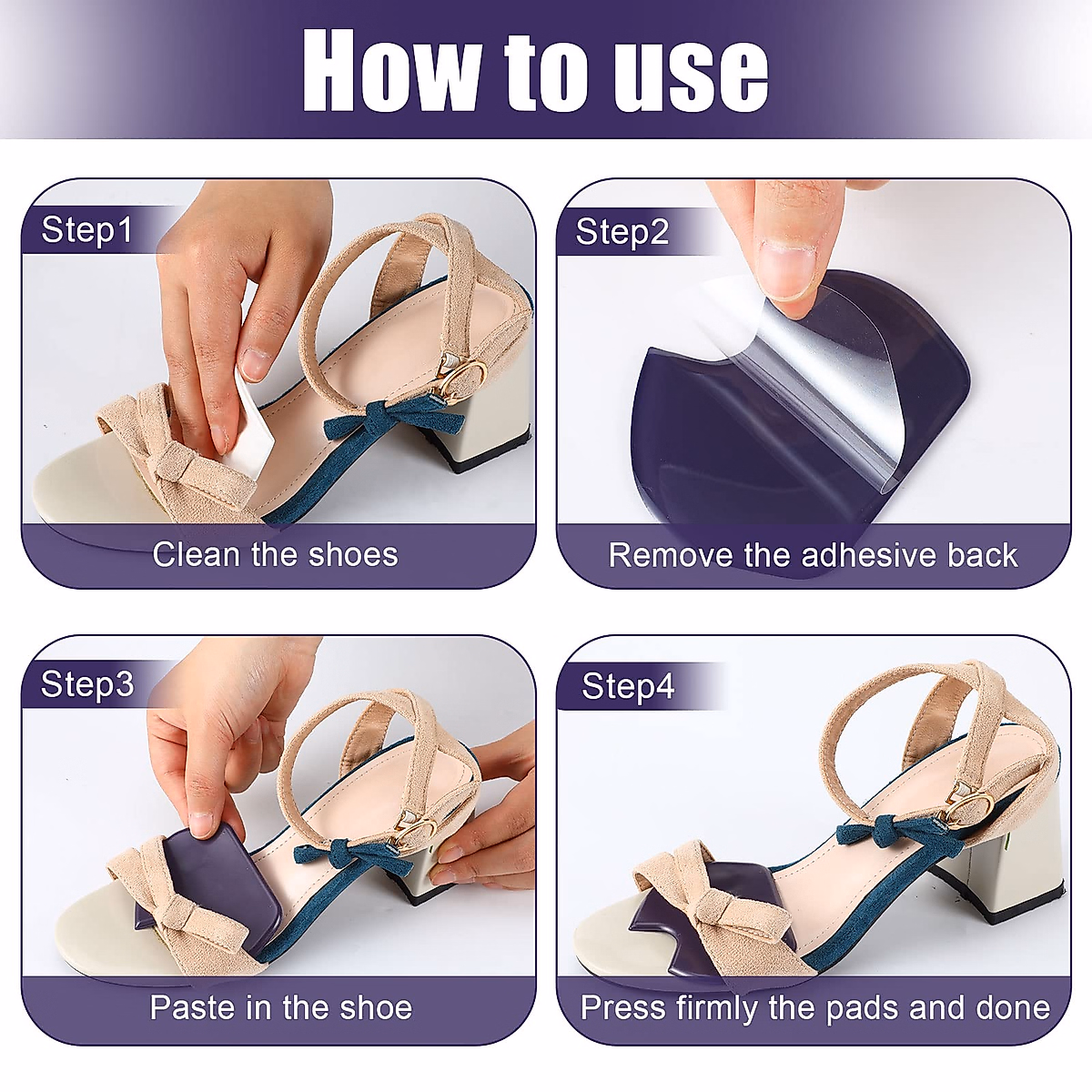 How to use

Step1

Clean the shoes

Step2

Remove the adhesive back

Step3

Paste in the shoe

Step4

Press firmly the pads and done