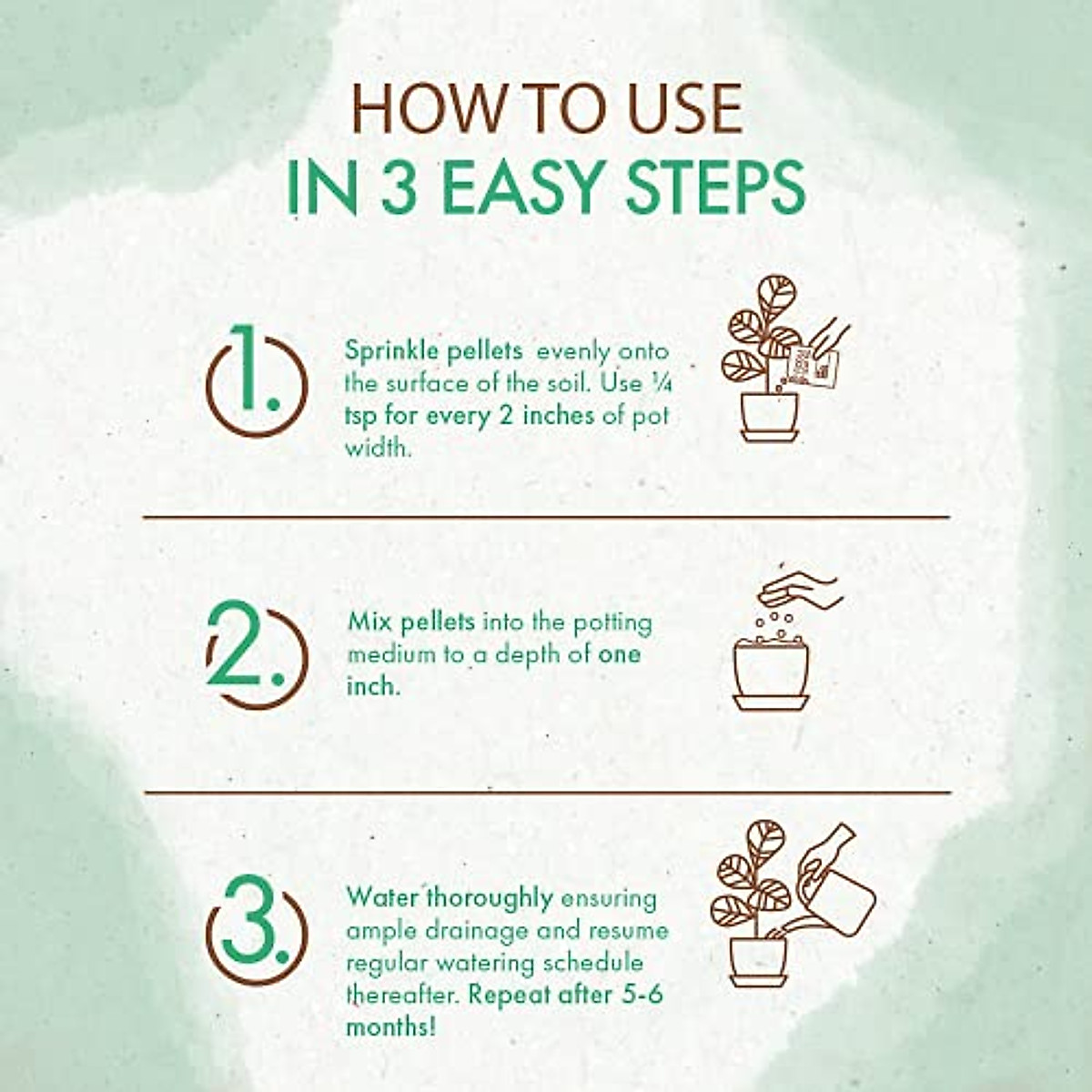 HOW TO USE
IN 3 EASY STEPS

1.

Sprinkle pellets evenly onto the surface of the soil. Use ¼ tsp for every 2 inches of pot width.

2.

Mix pellets into the potting medium to a depth of one inch.

3.

Water thoroughly ensuring ample drainage and resume regular watering schedule thereafter. Repeat after 5-6 months!