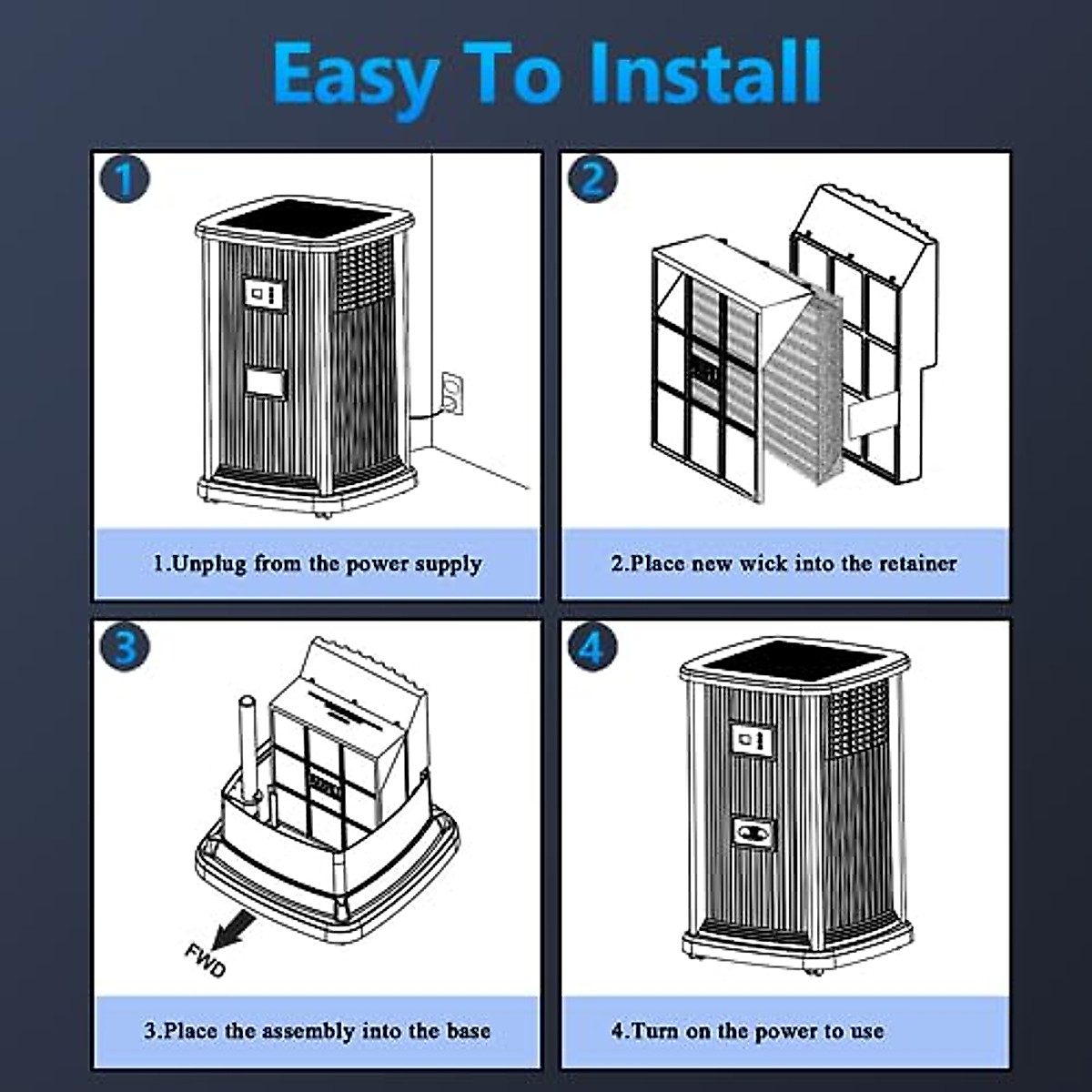 Easy To Install

1

1.Unplug from the power supply

2

2.Place new wick into the retainer

3

FWD

3.Place the assembly into the base

4

4.Turn on the power to use