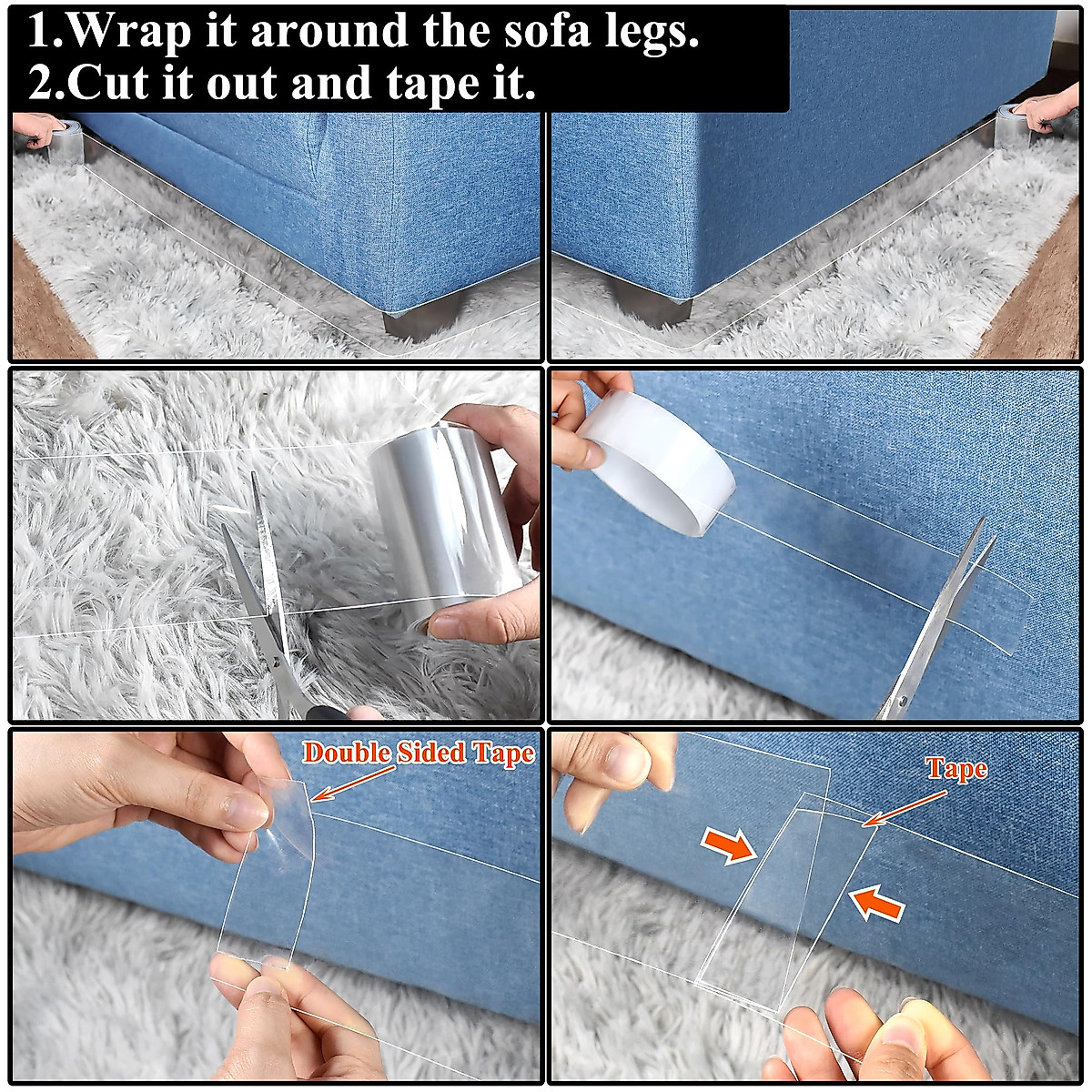 1.Wrap it around the sofa legs.
2.Cut it out and tape it.

Double Sided Tape

Tape