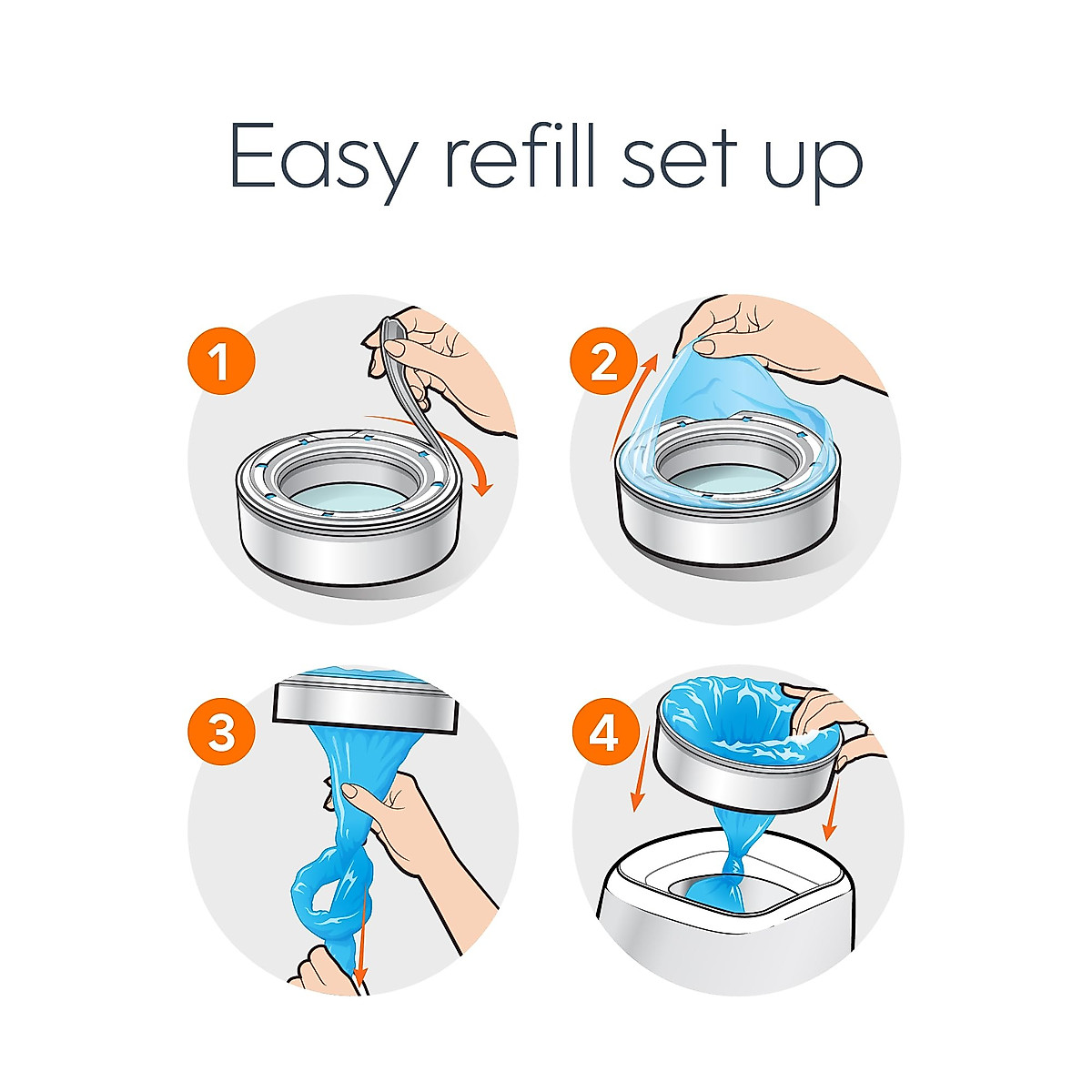 Easy refill set up

1

2

3

4