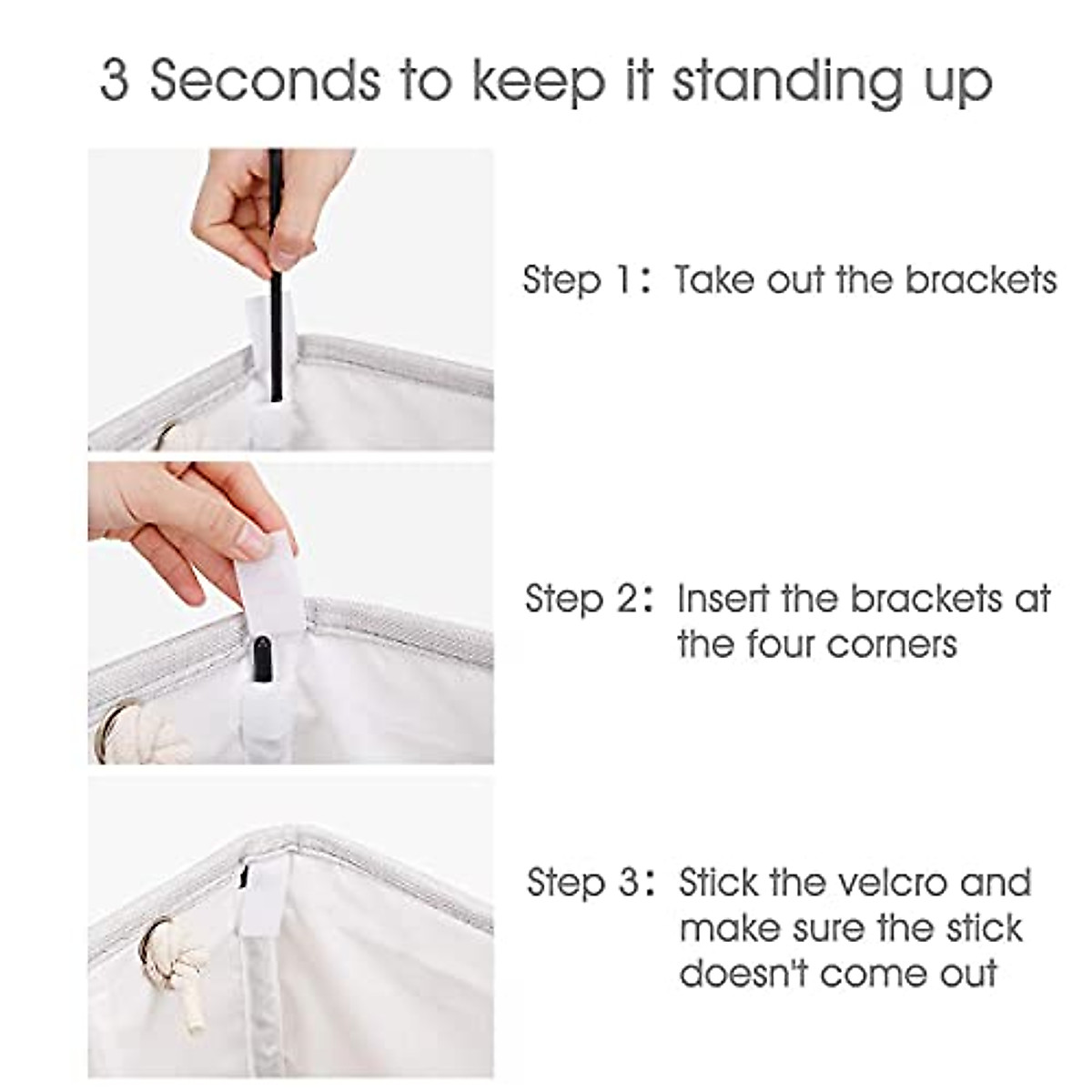 3 Seconds to keep it standing up

Step 1: Take out the brackets

Step 2: Insert the brackets at the four corners

Step 3: Stick the velcro and make sure the stick doesn't come out