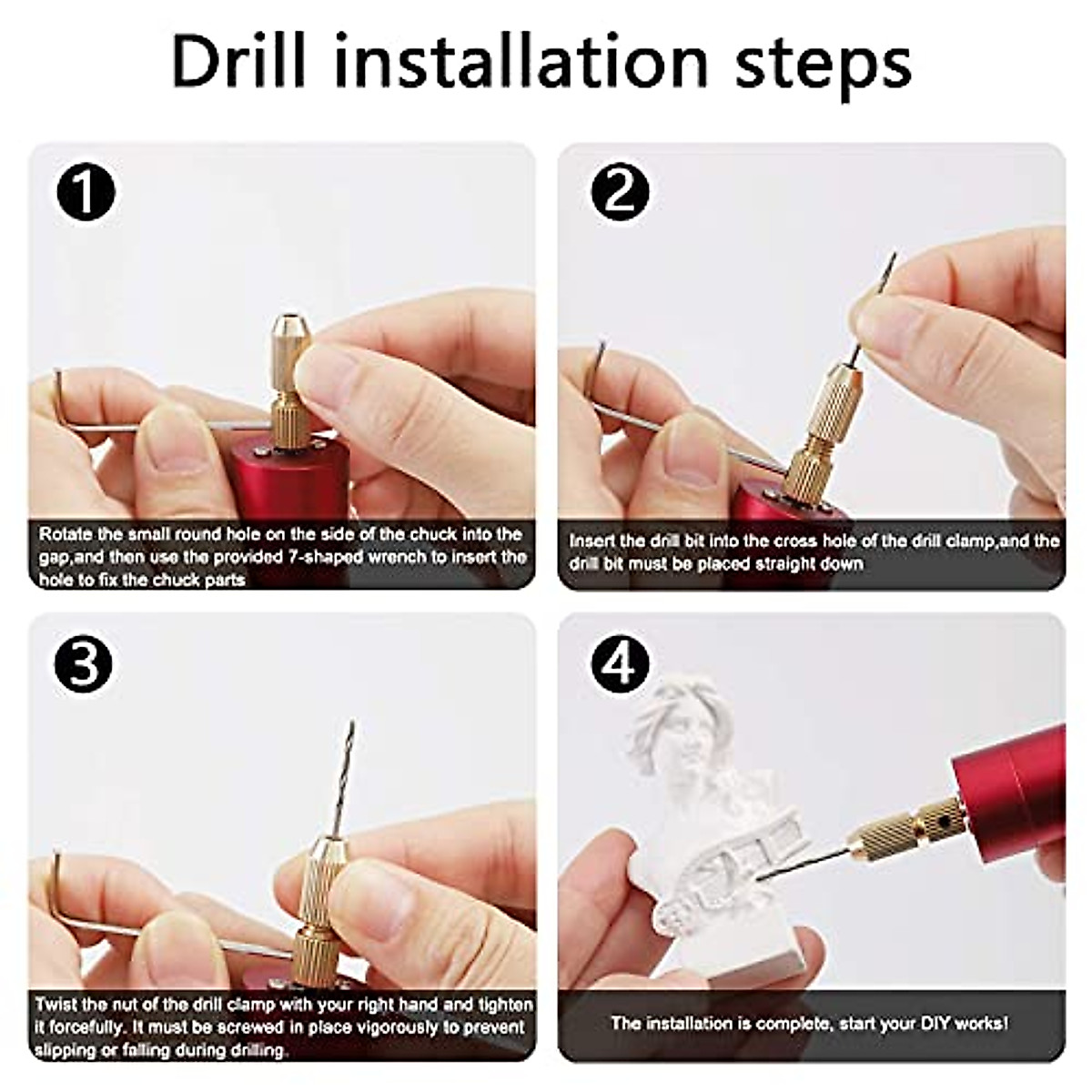 Drill installation steps

1

Rotate the small round hole on the side of the chuck into the gap,and then use the provided 7-shaped wrench to insert the hole to fix the chuck parts

2

Insert the drill bit into the cross hole of the drill clamp,and the drill bit must be placed straight down

3

Twist the nut of the drill clamp with your right hand and tighten it forcefully. It must be screwed in place vigorously to prevent slipping or falling during drilling.

4

The installation is complete, start your DIY works!