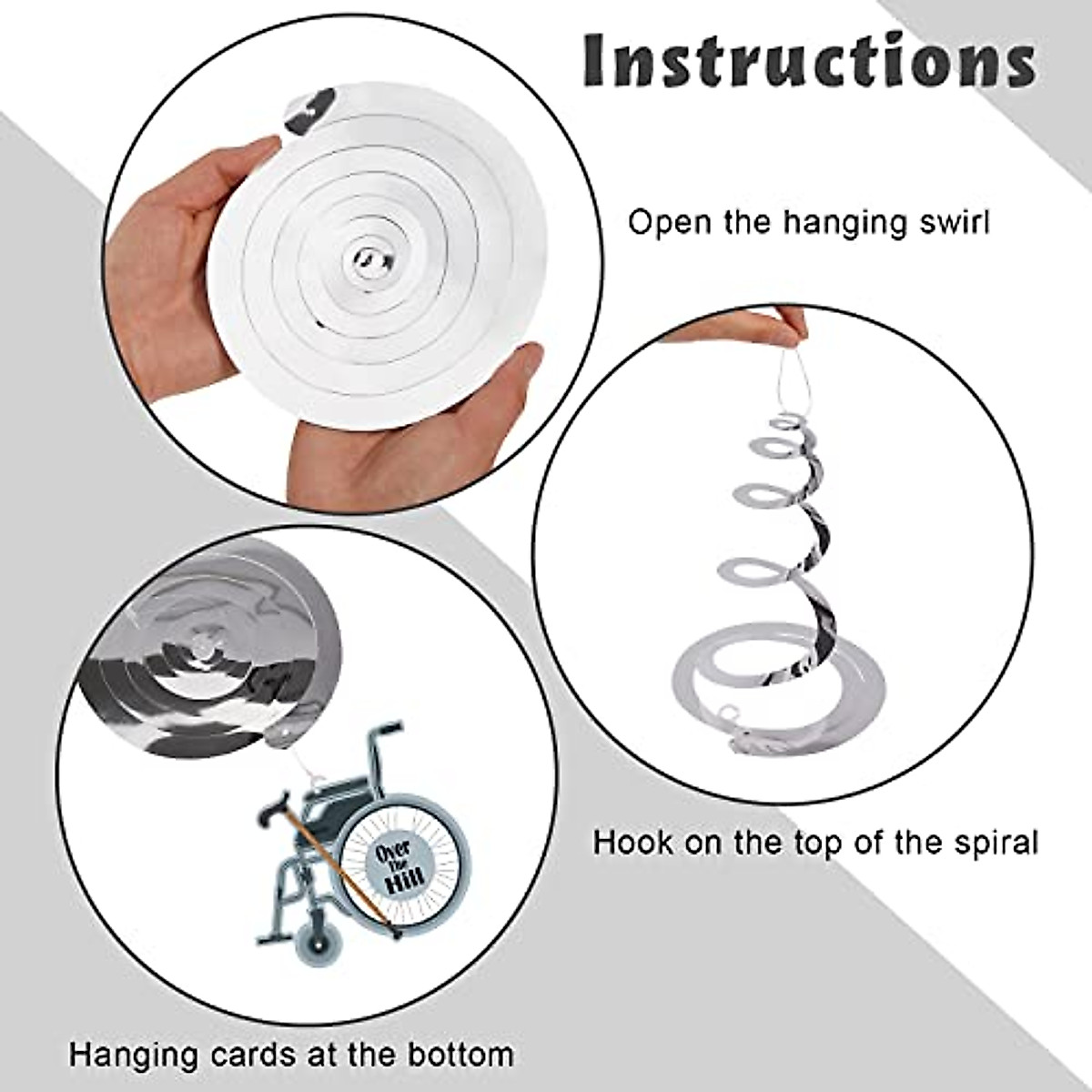 Instructions

Open the hanging swirl

Hook on the top of the spiral

Over The Hill

Hanging cards at the bottom