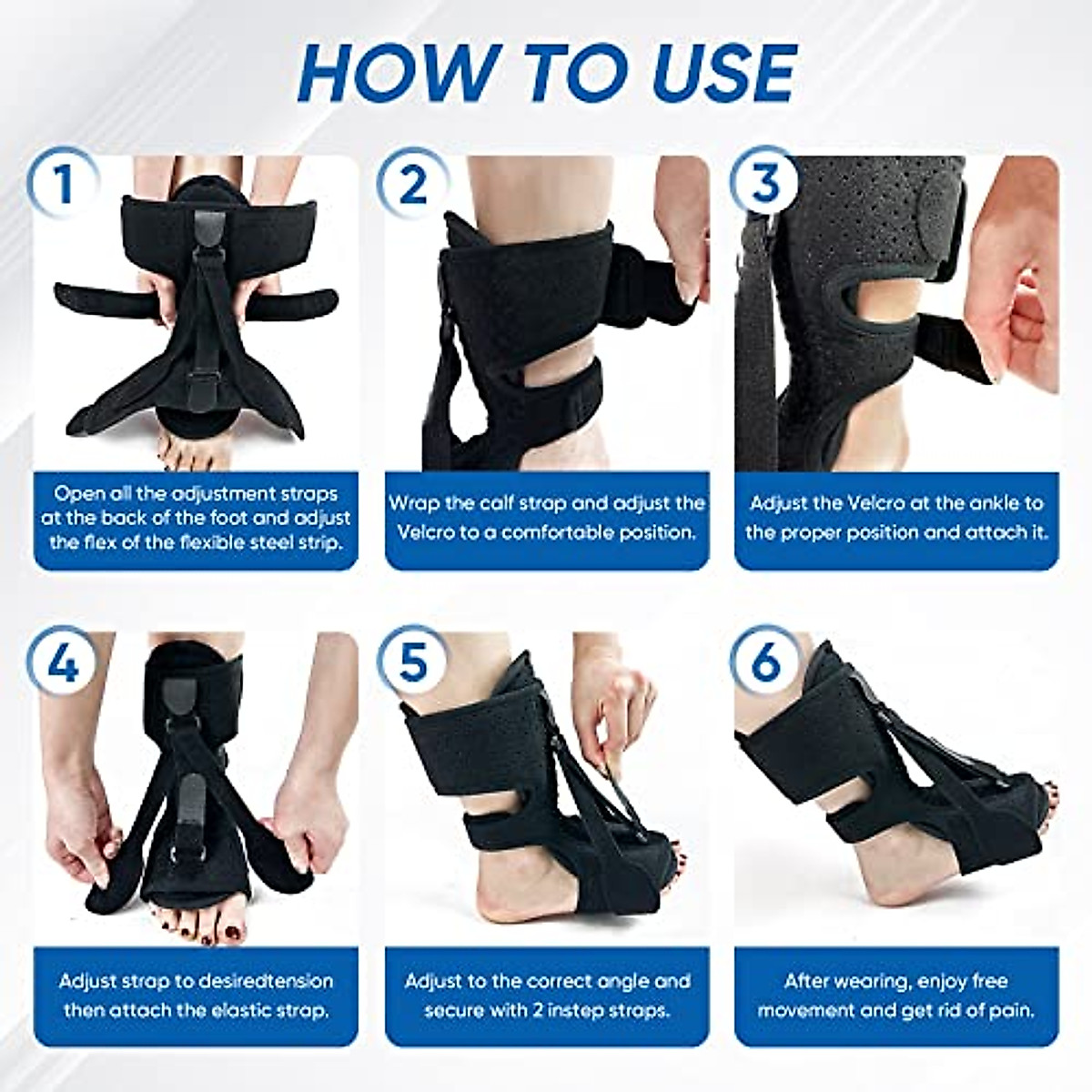 HOW TO USE

1

Open all the adjustment straps at the back of the foot and adjust the flex of the flexible steel strip.

2

Wrap the calf strap and adjust the Velcro to a comfortable position.

3

Adjust the Velcro at the ankle to the proper position and attach it.

4

Adjust strap to desiredtension then attach the elastic strap.

5

Adjust to the correct angle and secure with 2 instep straps.

6

After wearing, enjoy free movement and get rid of pain.